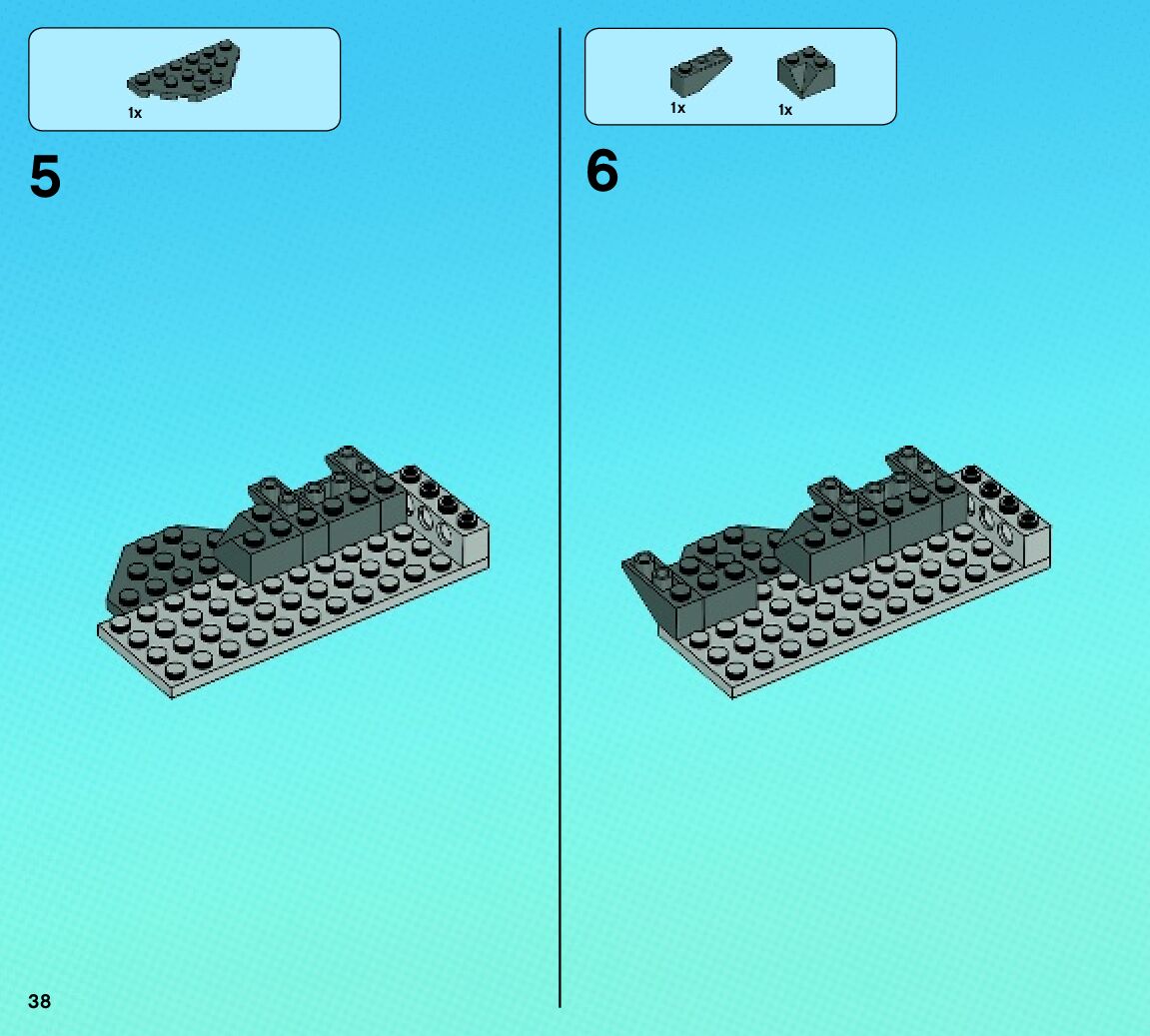 1x

5

1x 1x

6

38