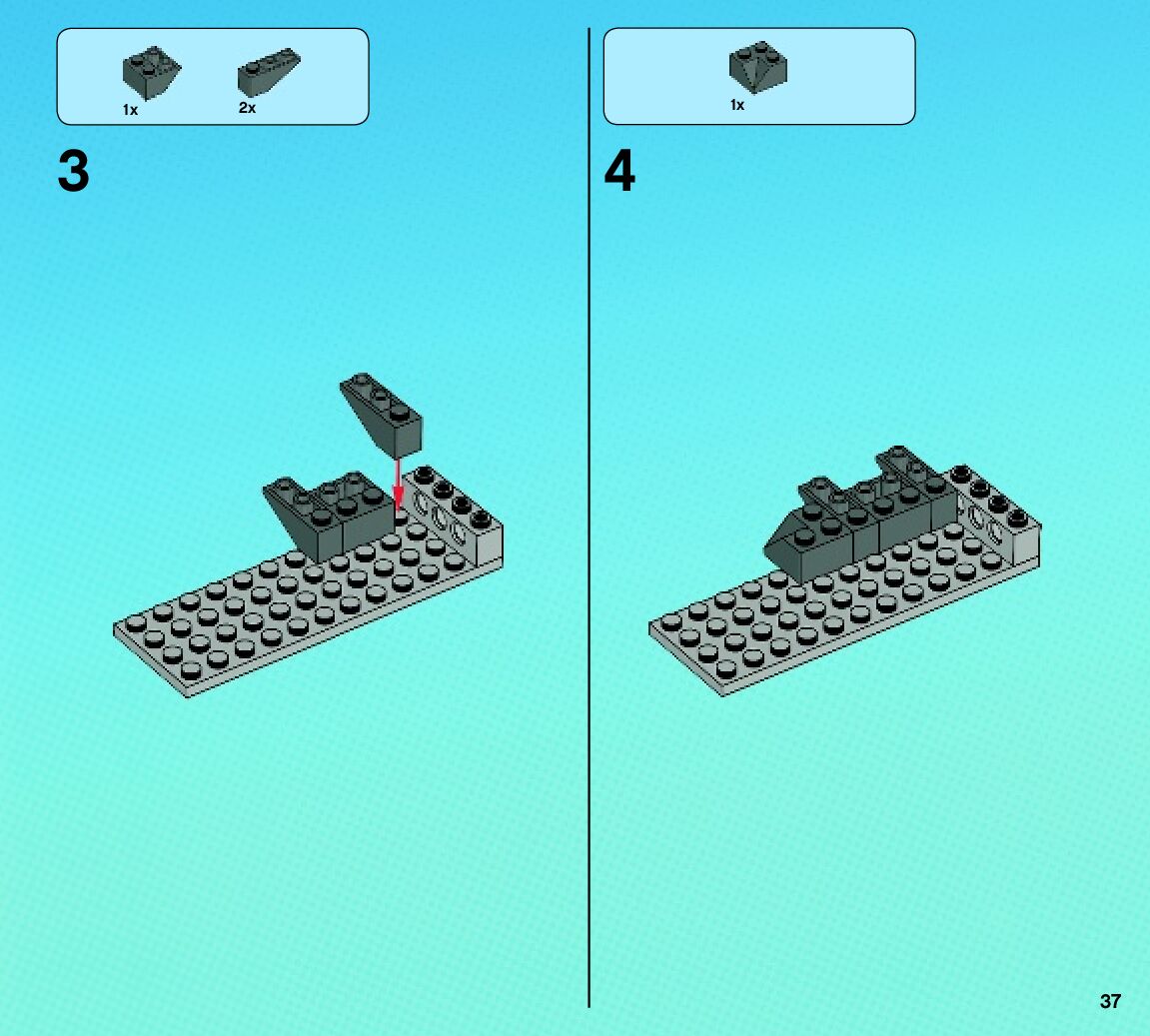 1x 2x

3

1x

4

37