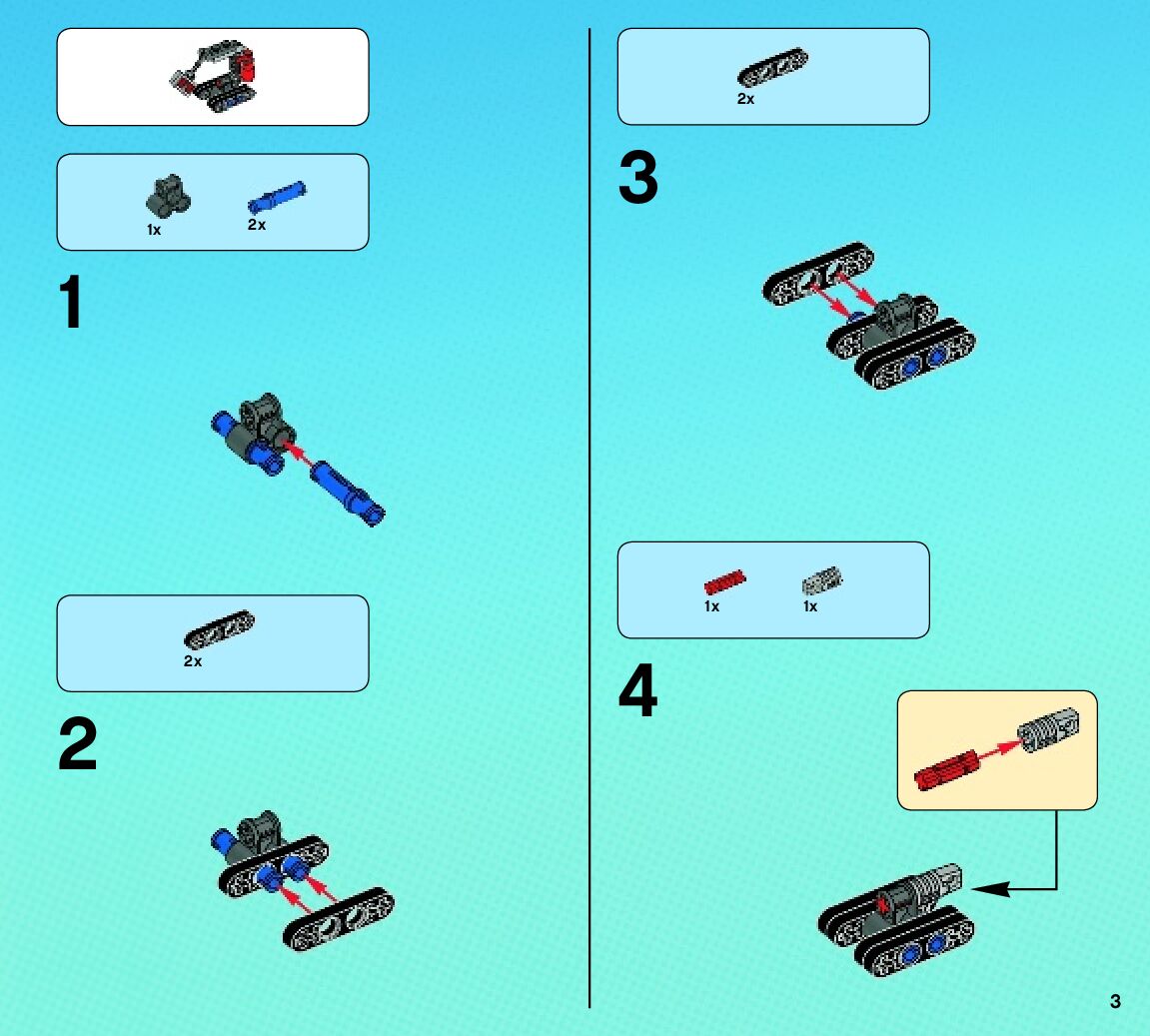 1x 2x

1

2x

2

2x

3

1x 1x

4

3