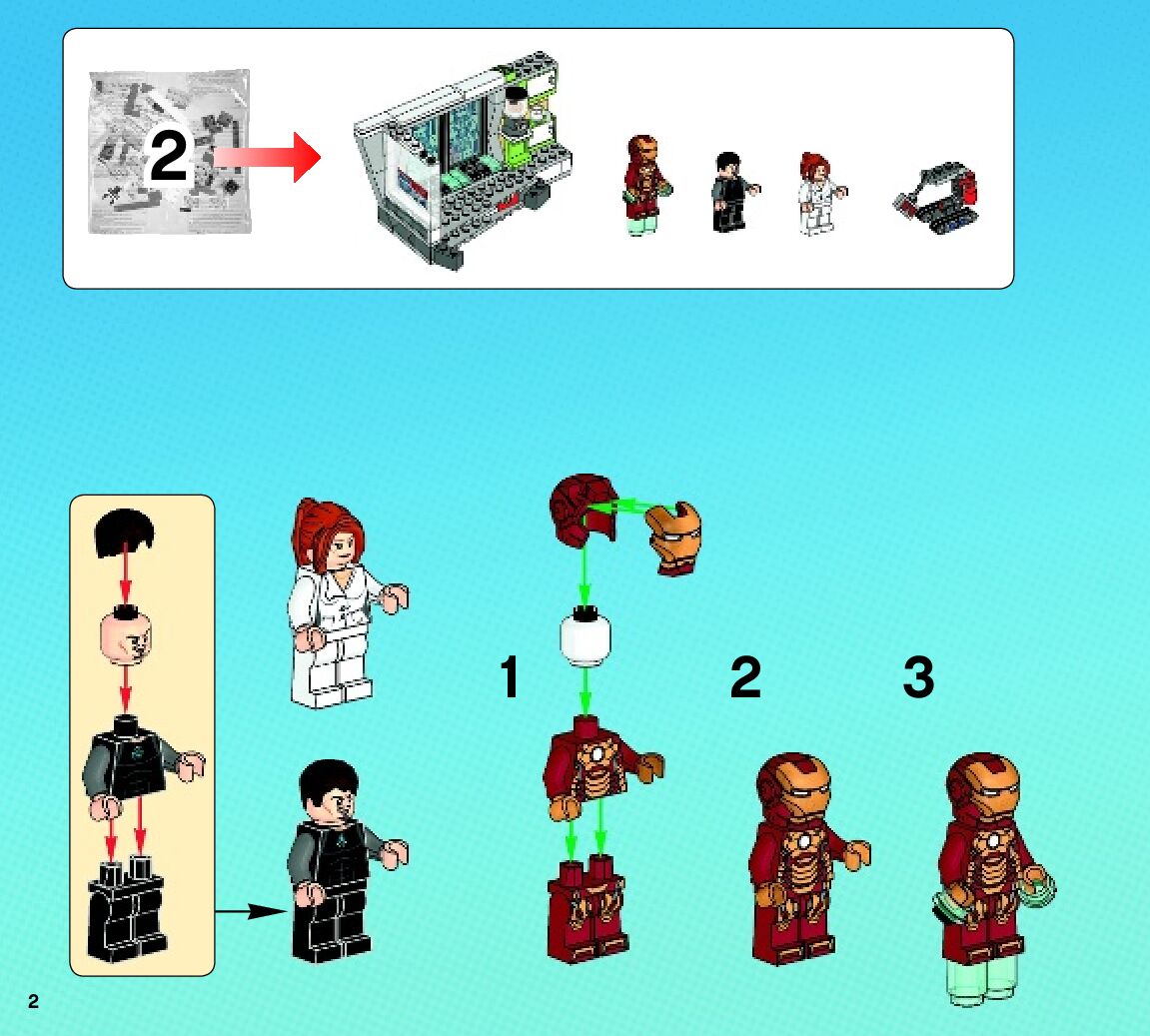 2

1

2

3

2