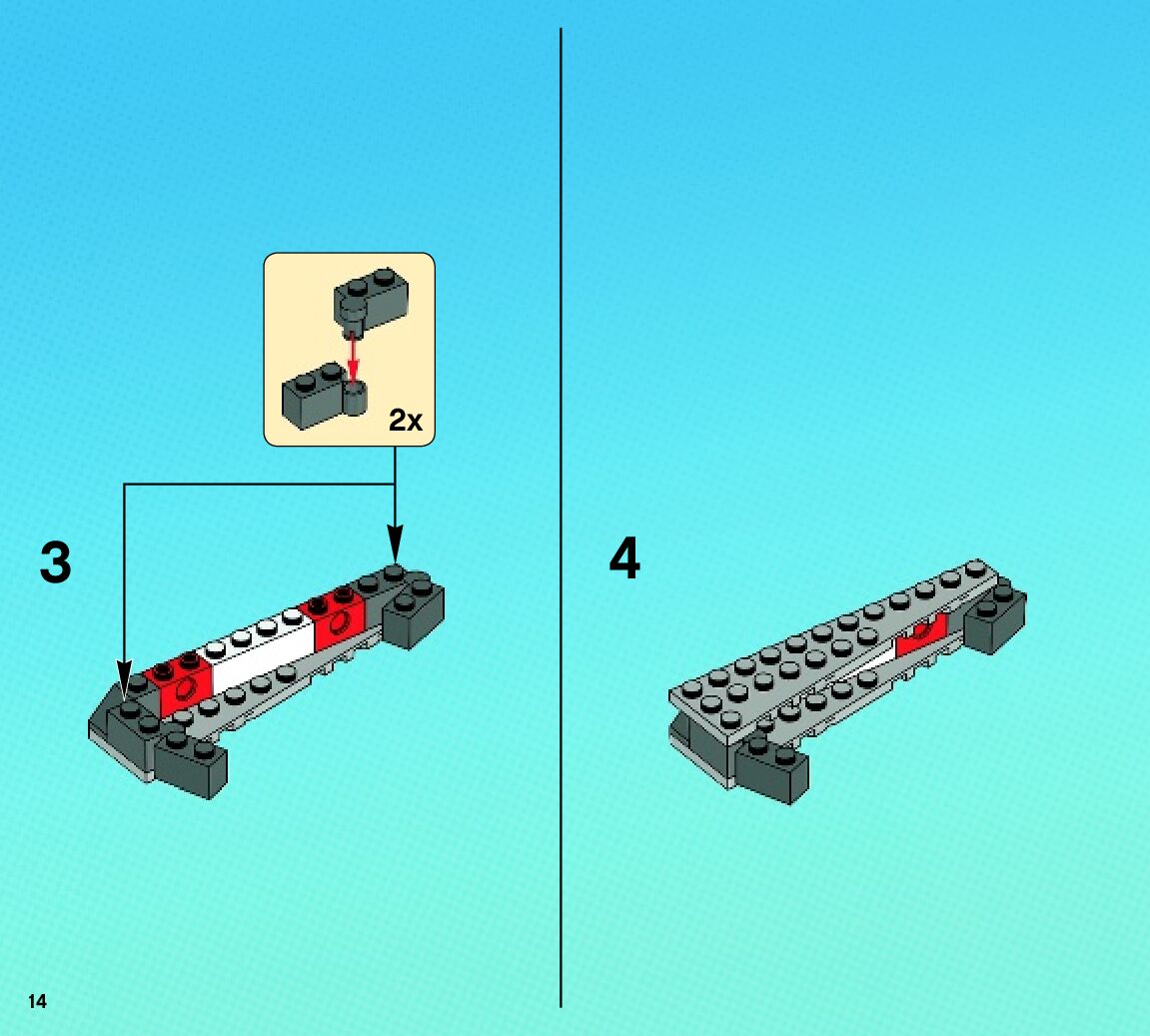 2x

3

4

14