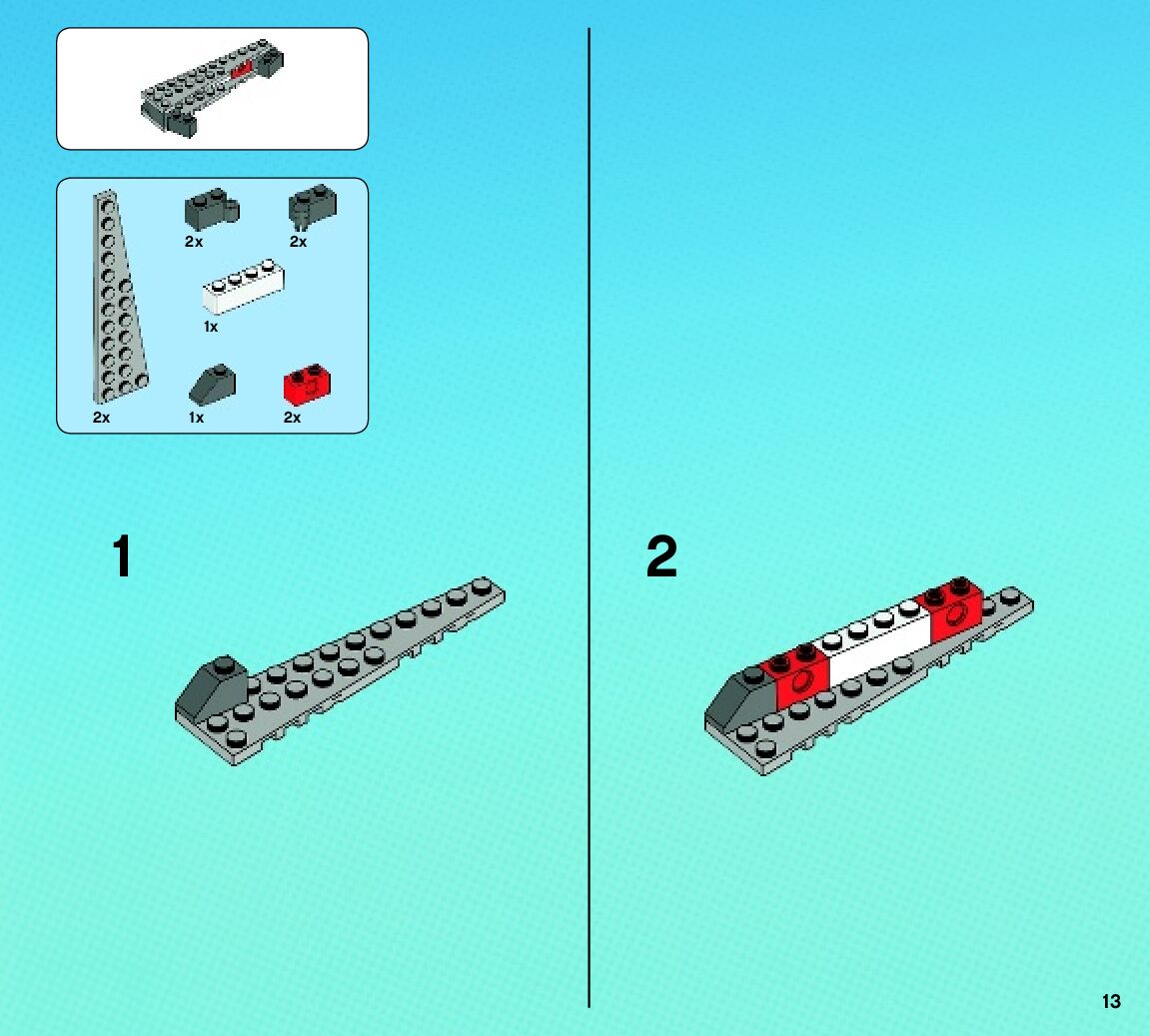 2x
2x
1x
2x
1x
2x

1

2

13