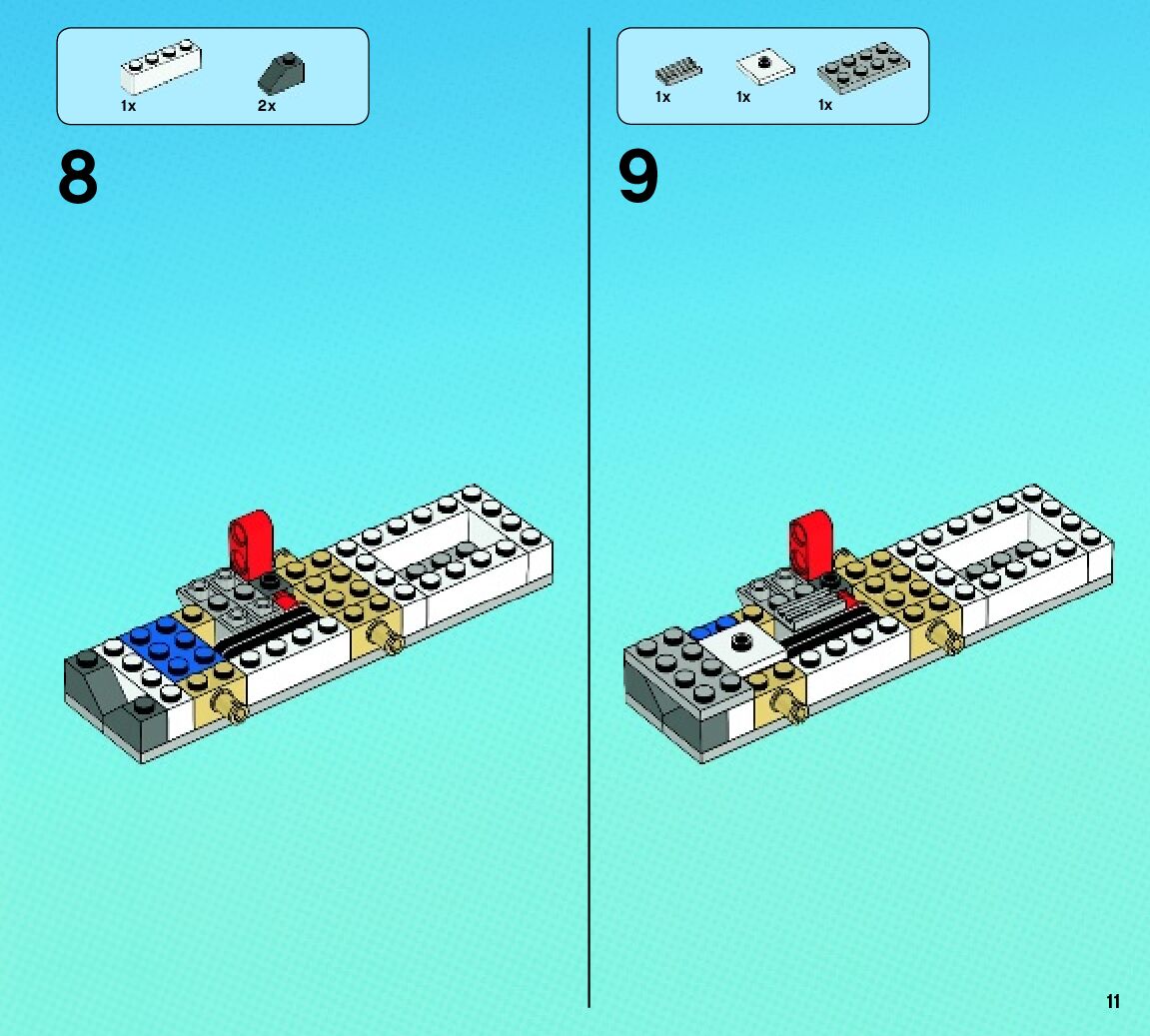 1x 2x

8

1x 1x 1x

9

11