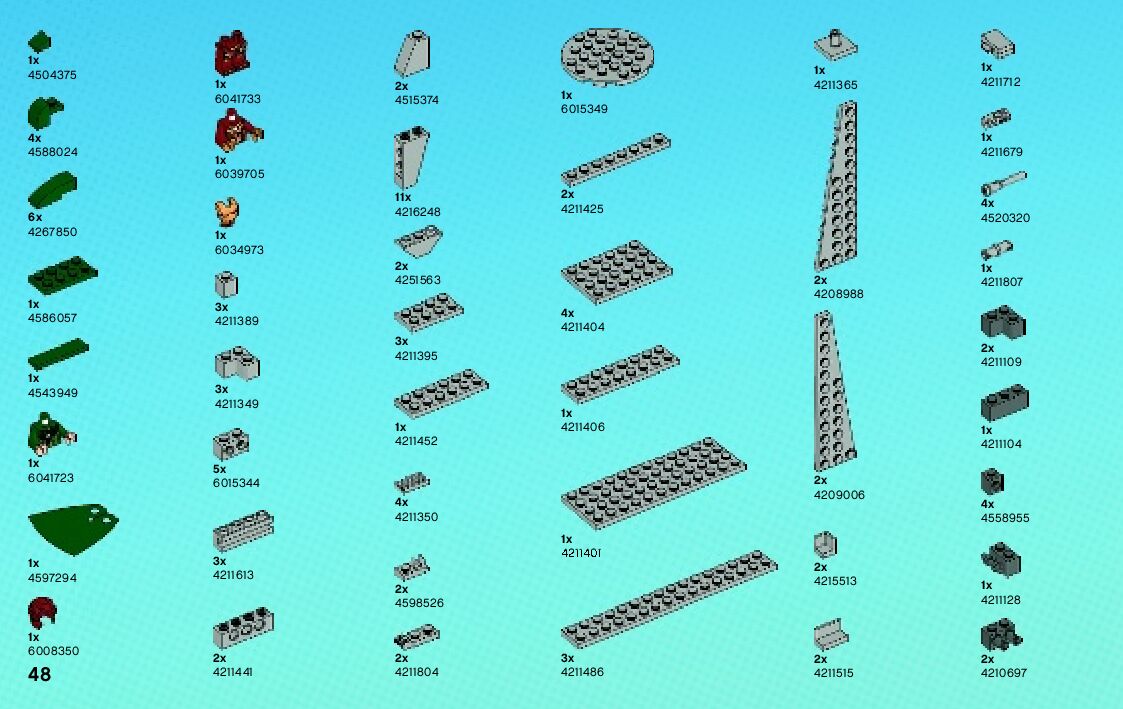 1x
4504375

4x
4588024

6x
4267850

1x
4586057

1x
4543949

1x
6041723

1x
4597294

1x
6008350

48

1x
6041733

1x
6039705

1x
6034973

3x
4211389

3x
4211349

5x
6015344

3x
4211613

2x
4211441

2x
4515374

11x
4216248

2x
4251563

3x
4211395

1x
4211452

4x
4211350

2x
4598526

2x
4211804

1x
6015349

2x
4211425

4x
4211404

1x
4211406

1x
4211401

3x
4211486

1x
4211365

2x
4208988

2x
4209006

2x
4215513

2x
4211515

1x
4211712

1x
4211679

4x
4520320

1x
4211807

2x
4211109

1x
4211104

4x
4558955

1x
4211128

2x
4210697