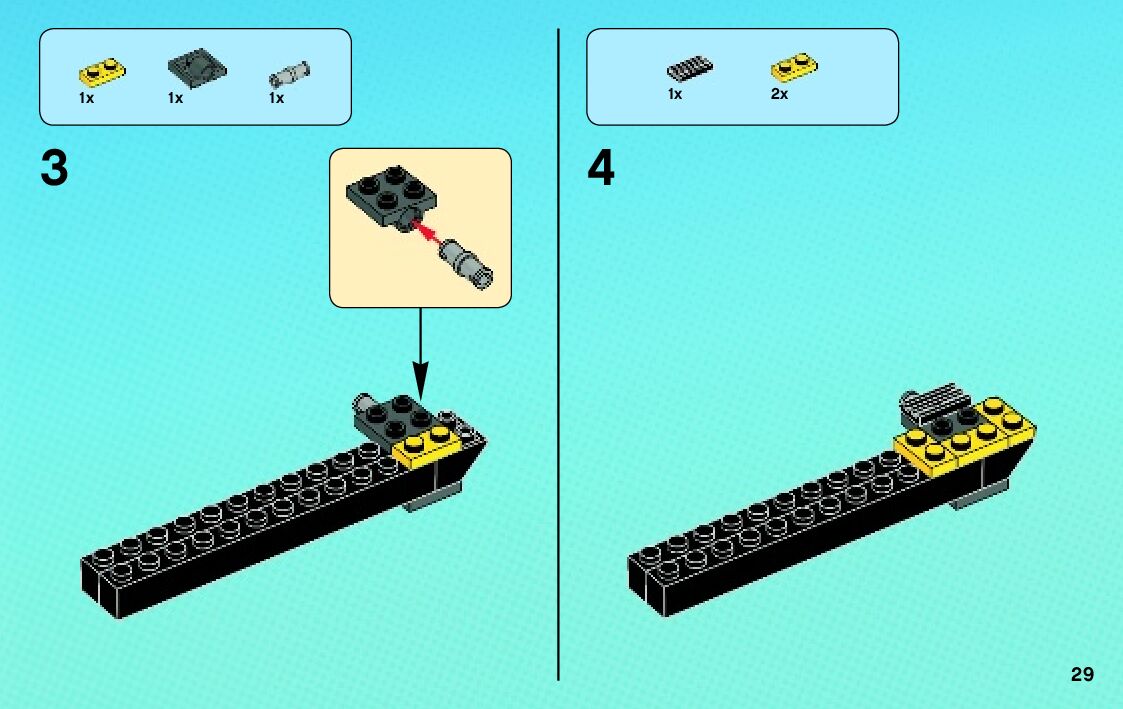 1x 1x 1x

3

1x 2x

4

29