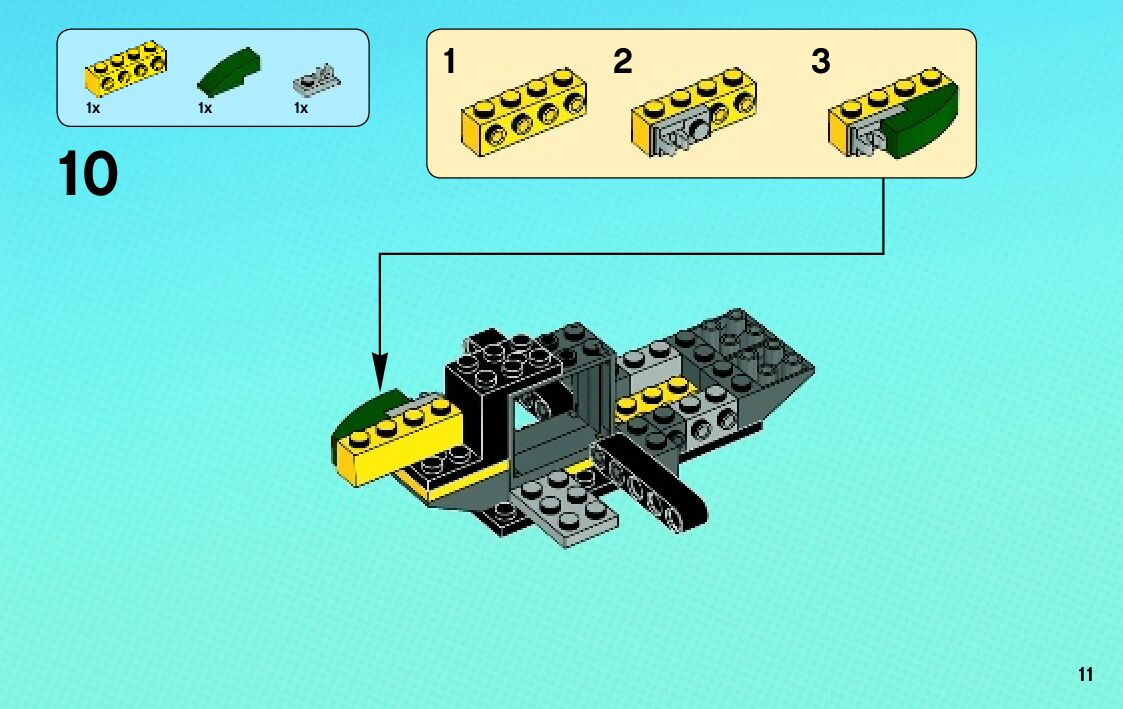 1x 1x 1x

10

1 2 3

11