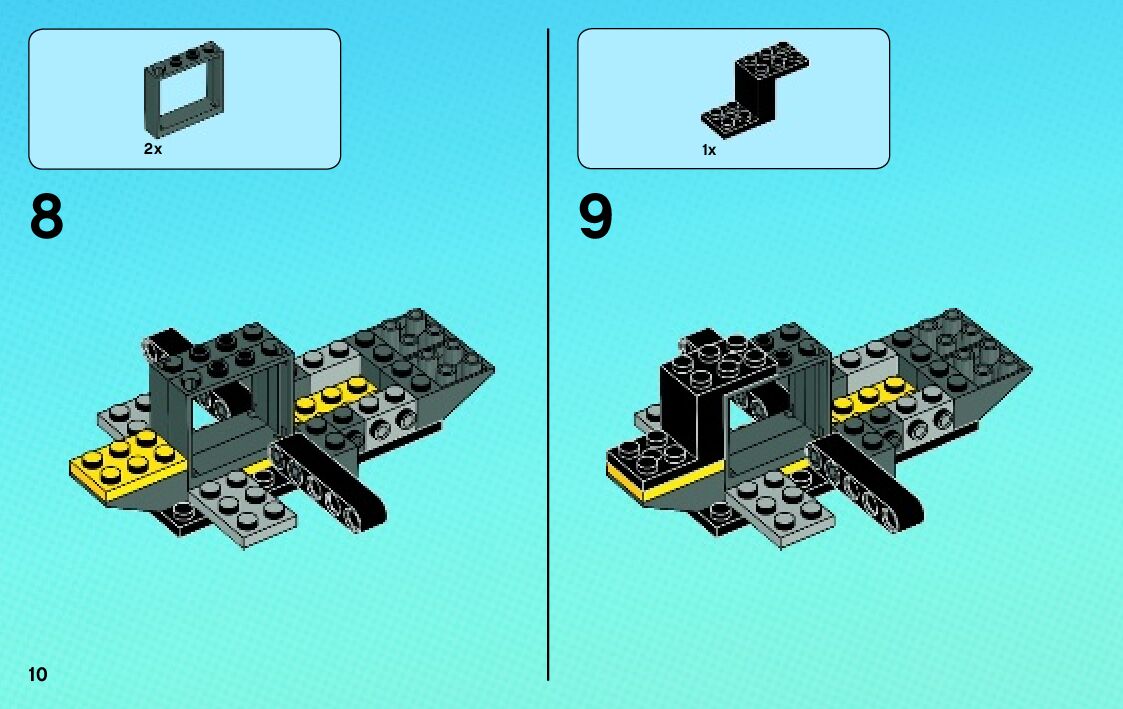 2x

8

1x

9

10