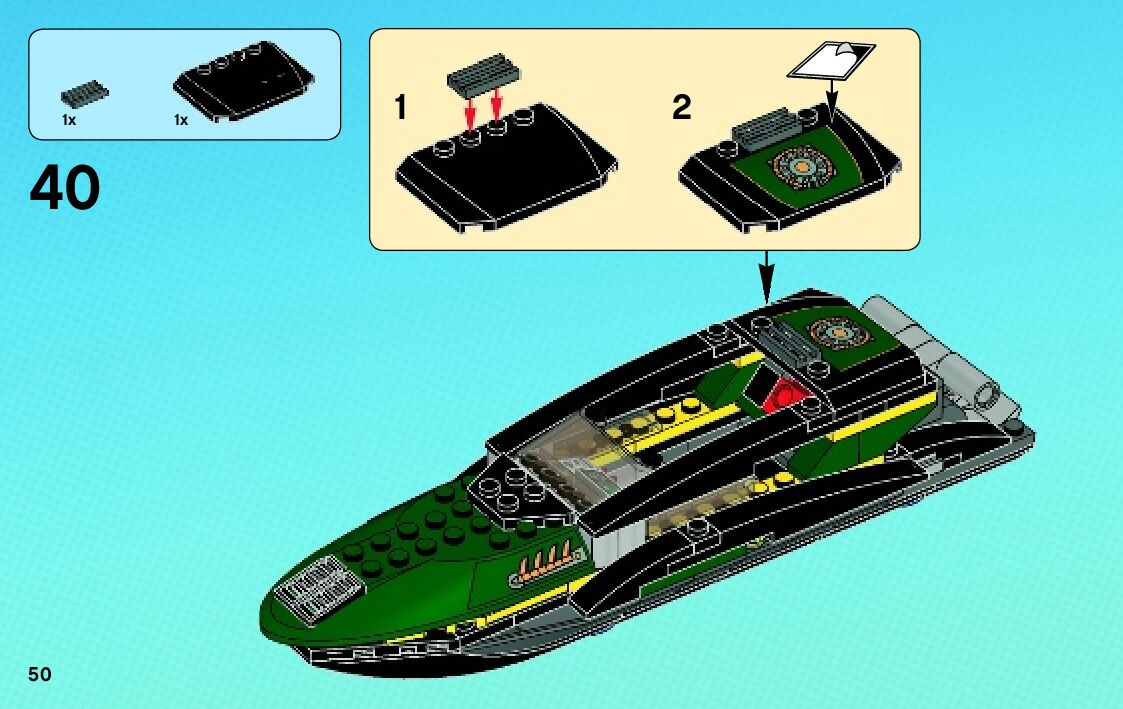 1x
1x

40

1

2

50