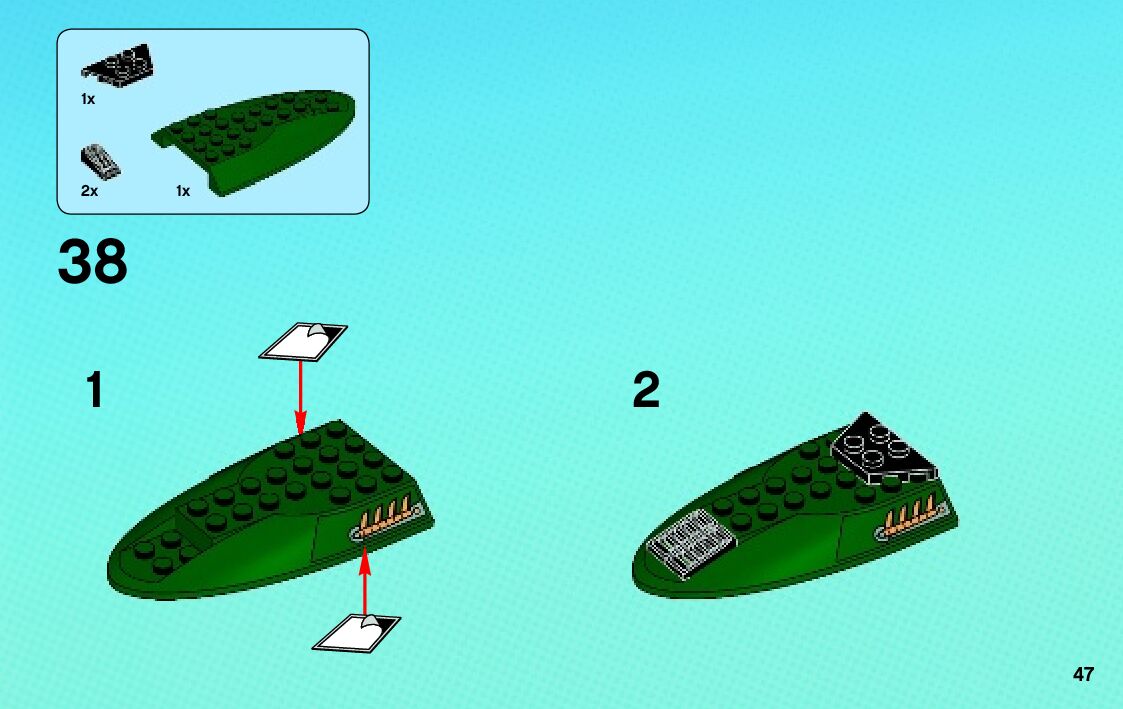 1x

2x

1x

38

1

2

47