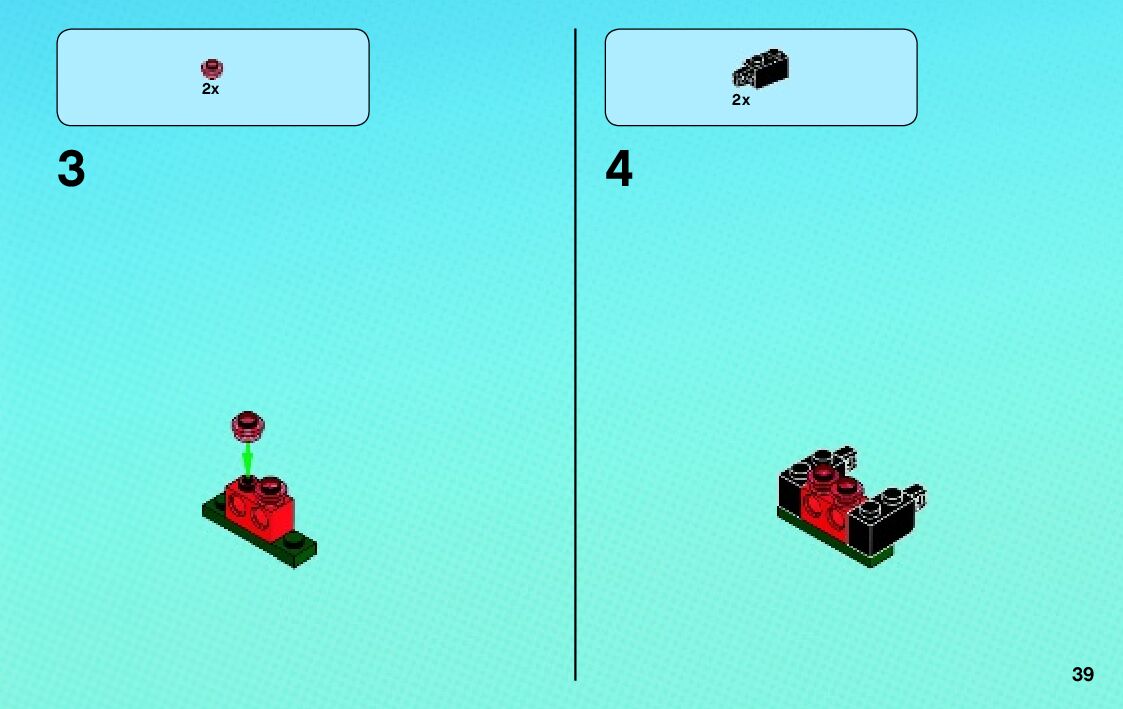 2x

3

2x

4

39