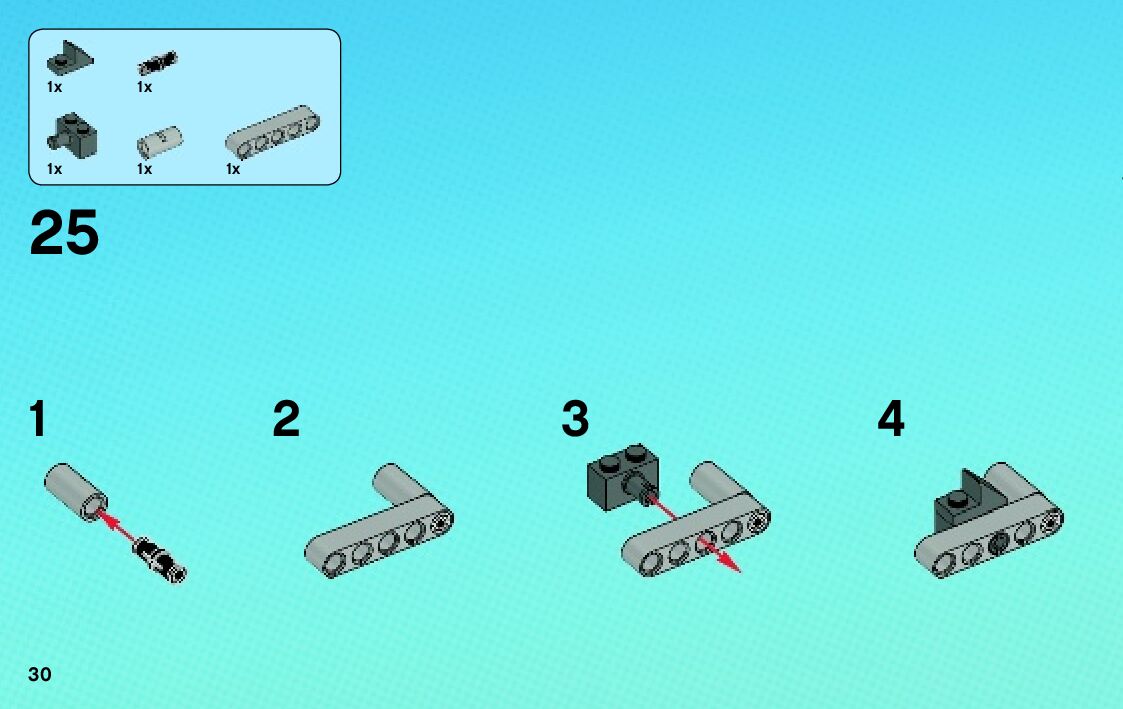 1x 1x
1x 1x 1x

25

1

2

3

4

30