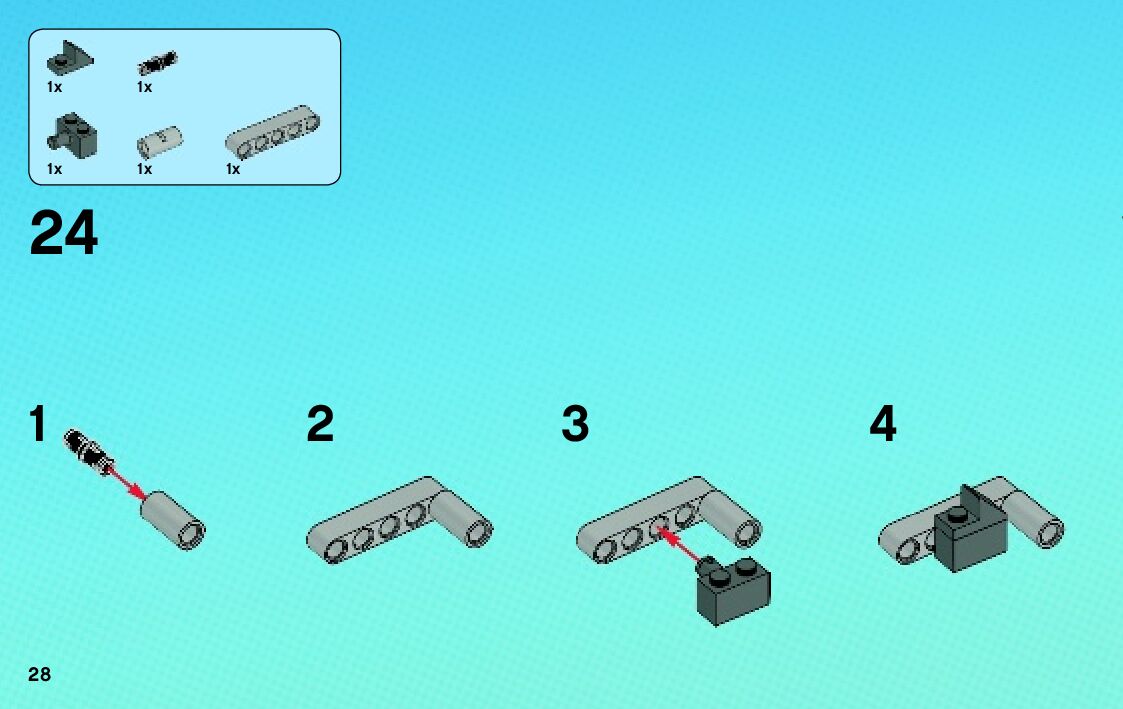 1x
1x
1x
1x
1x

24

1
2
3
4

28