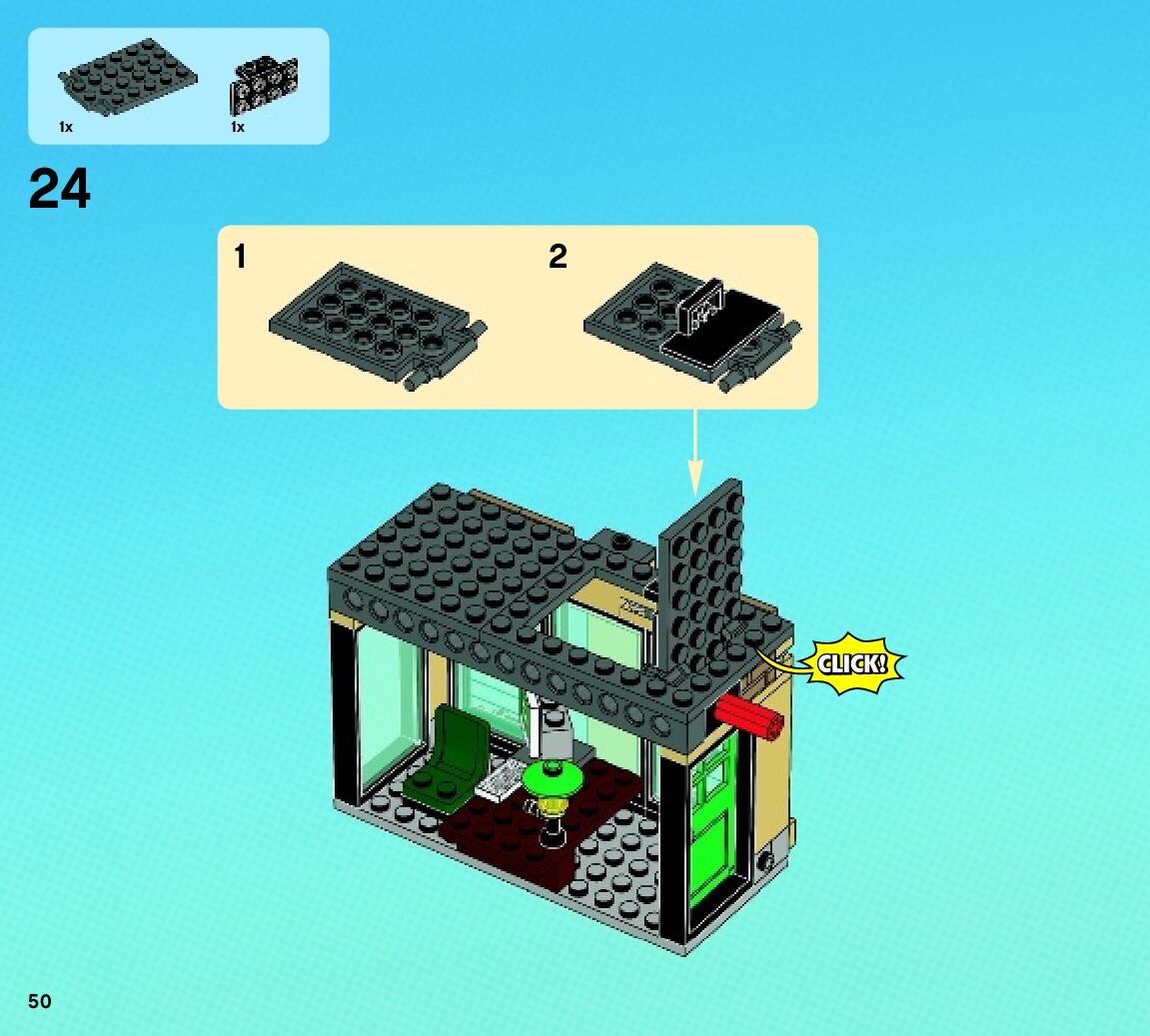 1x
1x

24

1
2

CLICK!

50