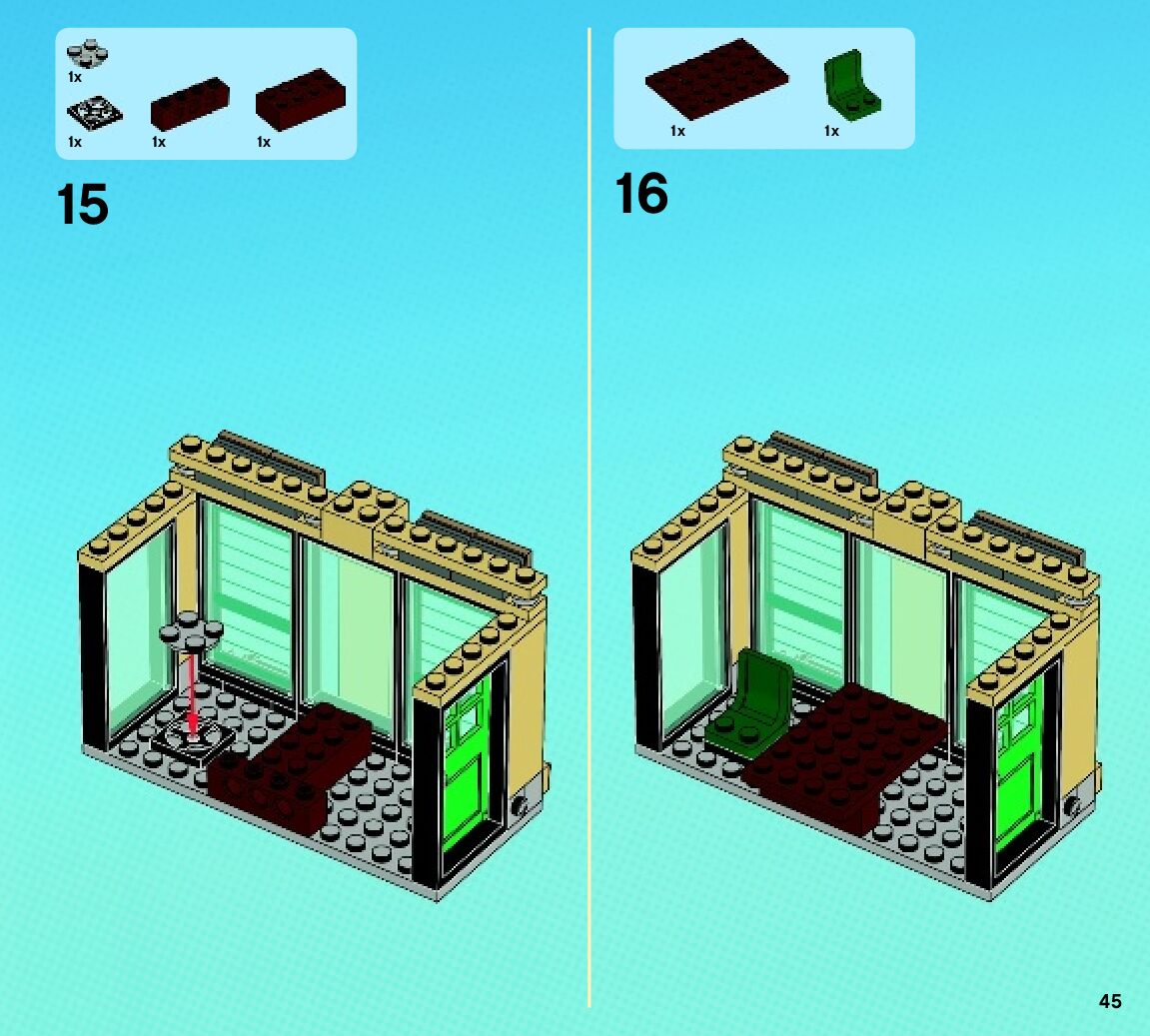 1x

1x 1x 1x

15

1x 1x

16

45