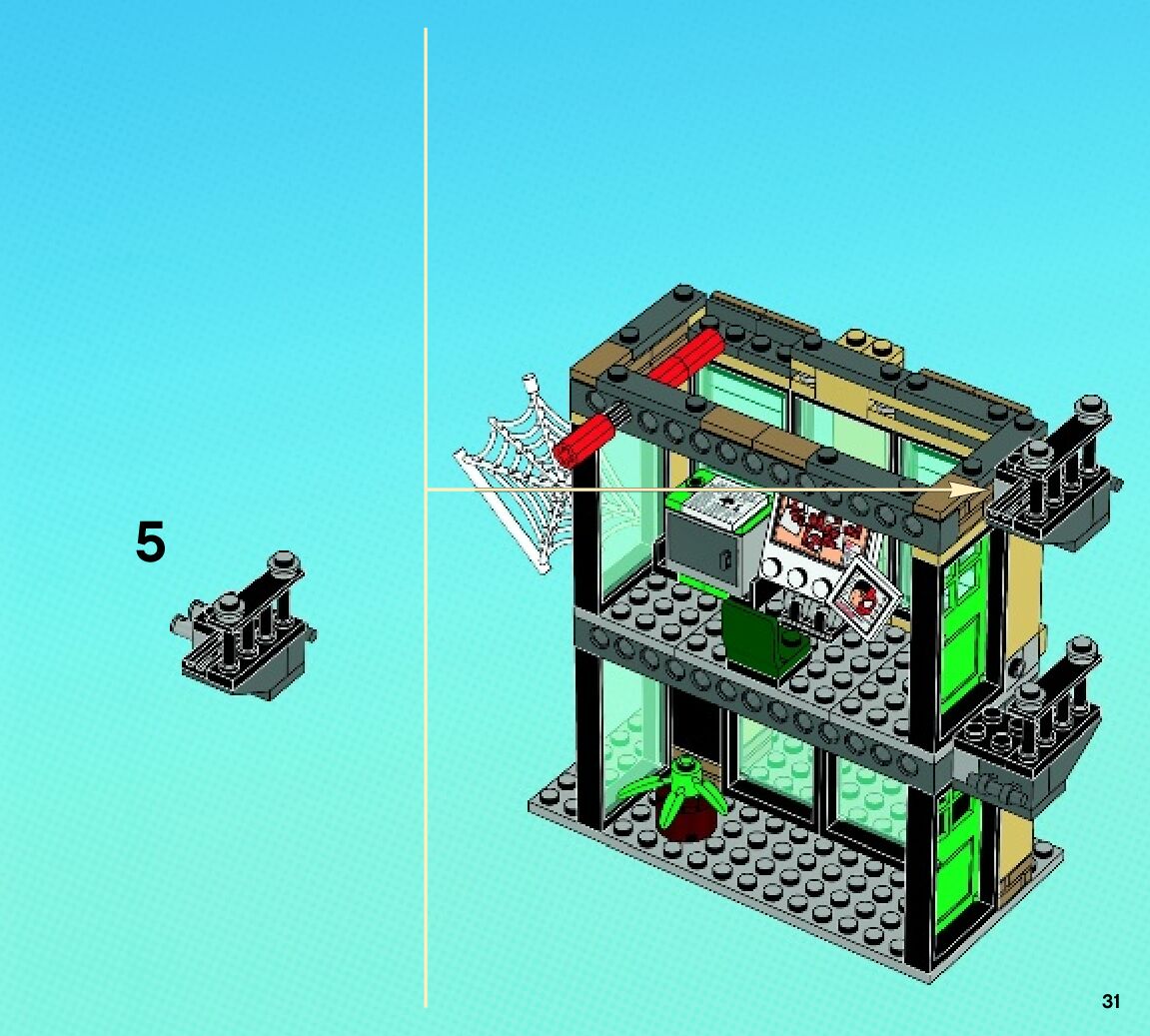 5

31