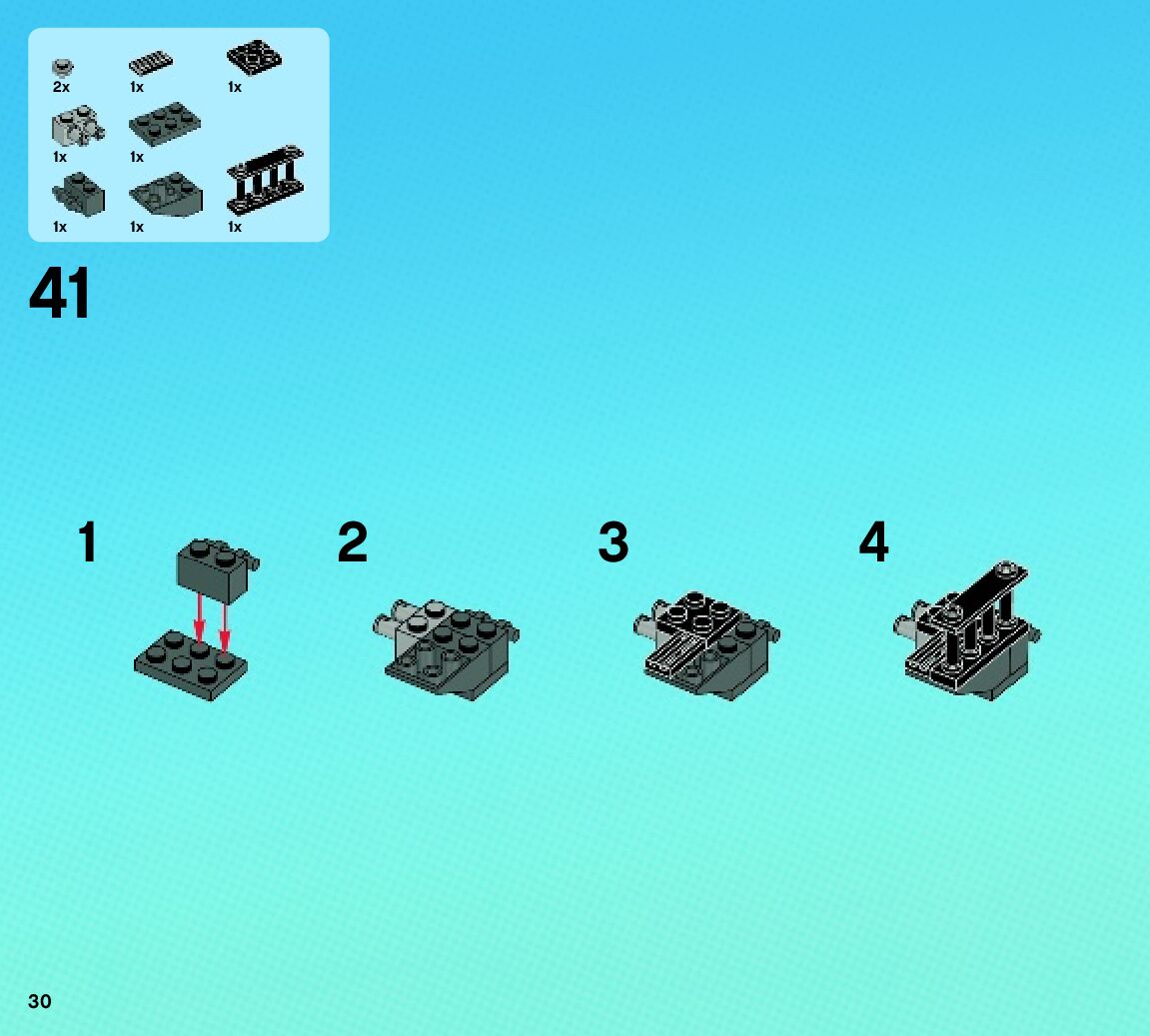 2x
1x
1x
1x
1x
1x
1x
1x

41

1
2
3
4

30