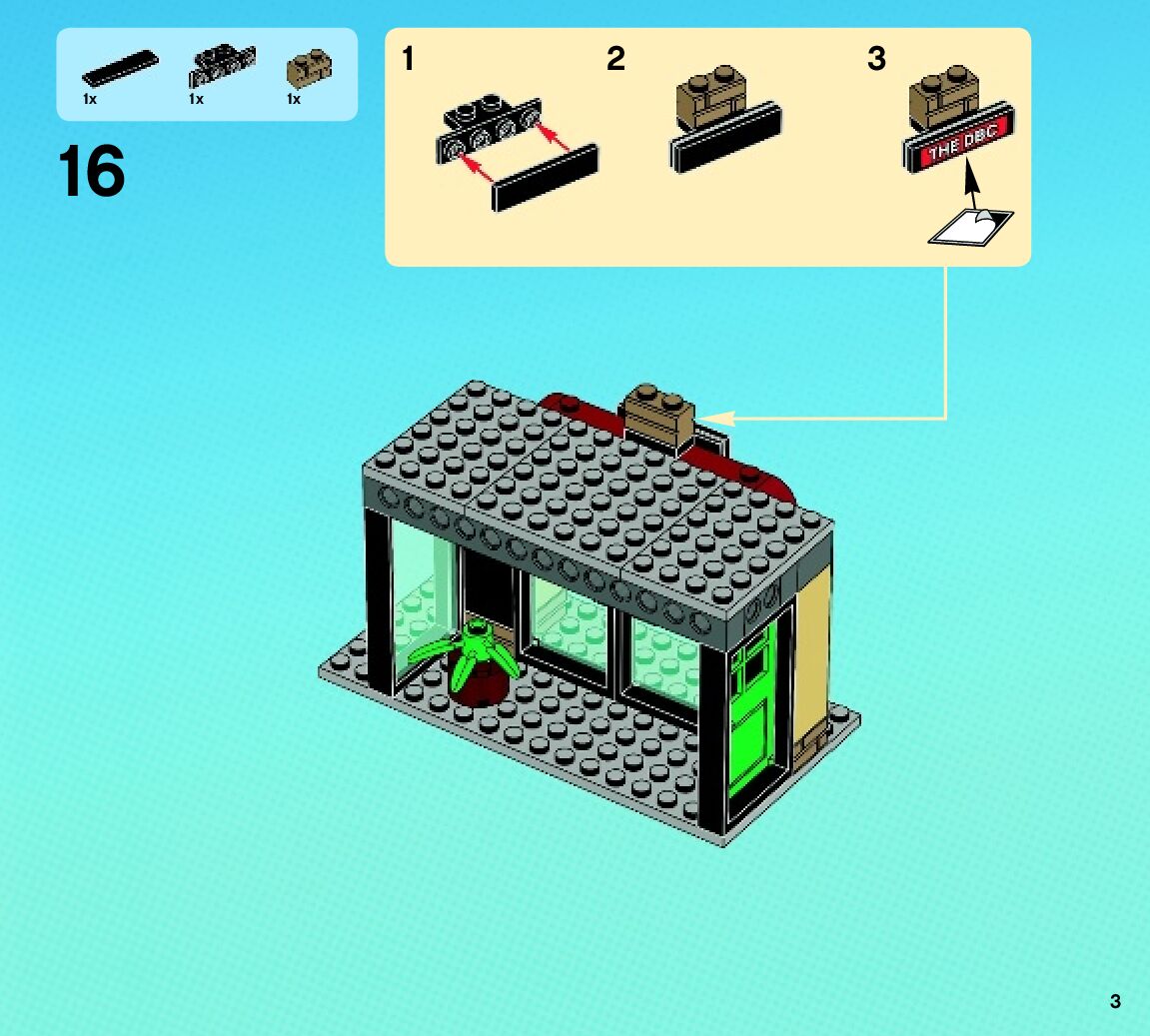 1x 1x 1x

16

1 2 3

THE DBC

3