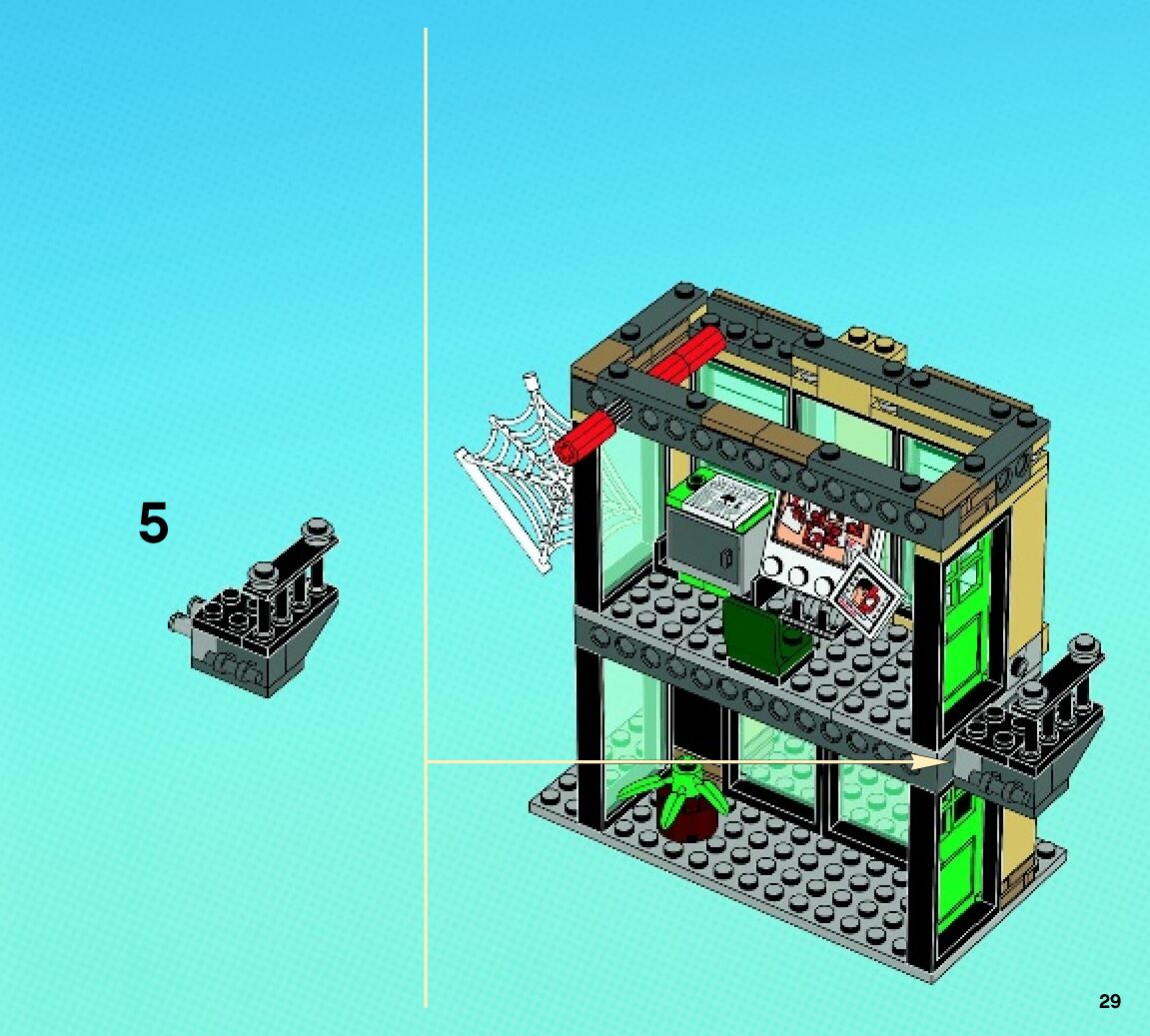 5

29