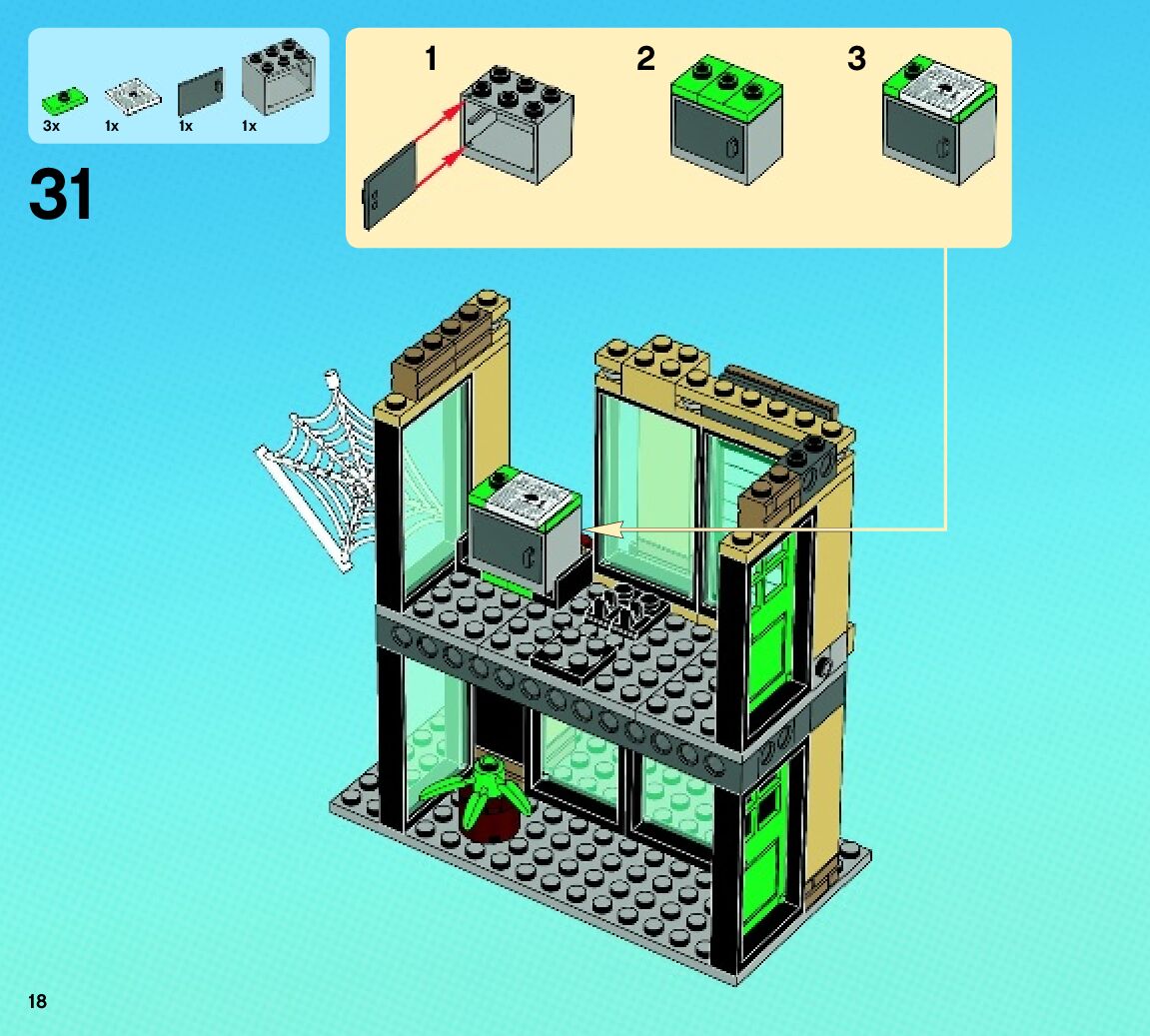 3x 1x 1x 1x

31

1

2

3

18