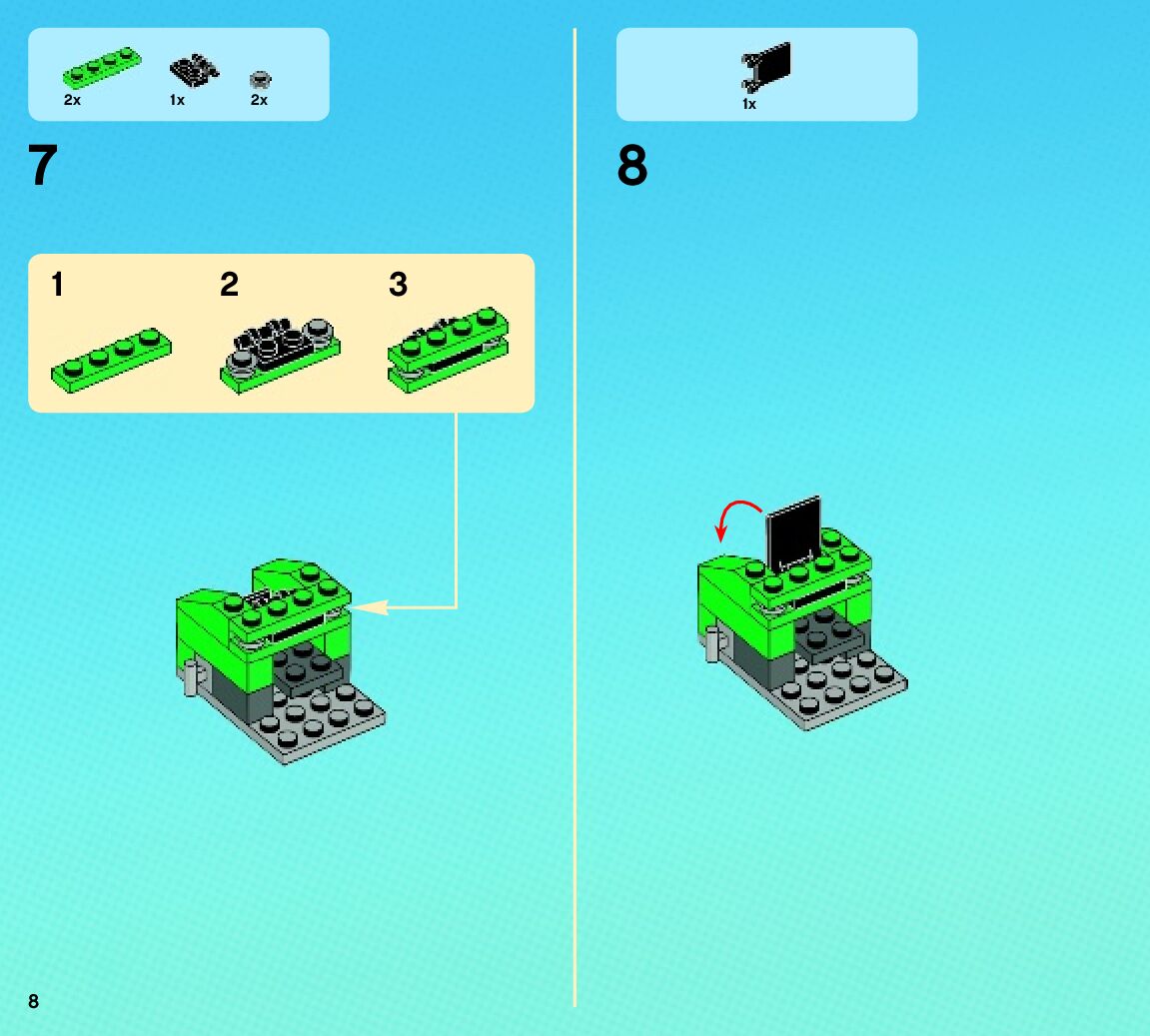 2x 1x 2x

7

1 2 3

1x

8

8