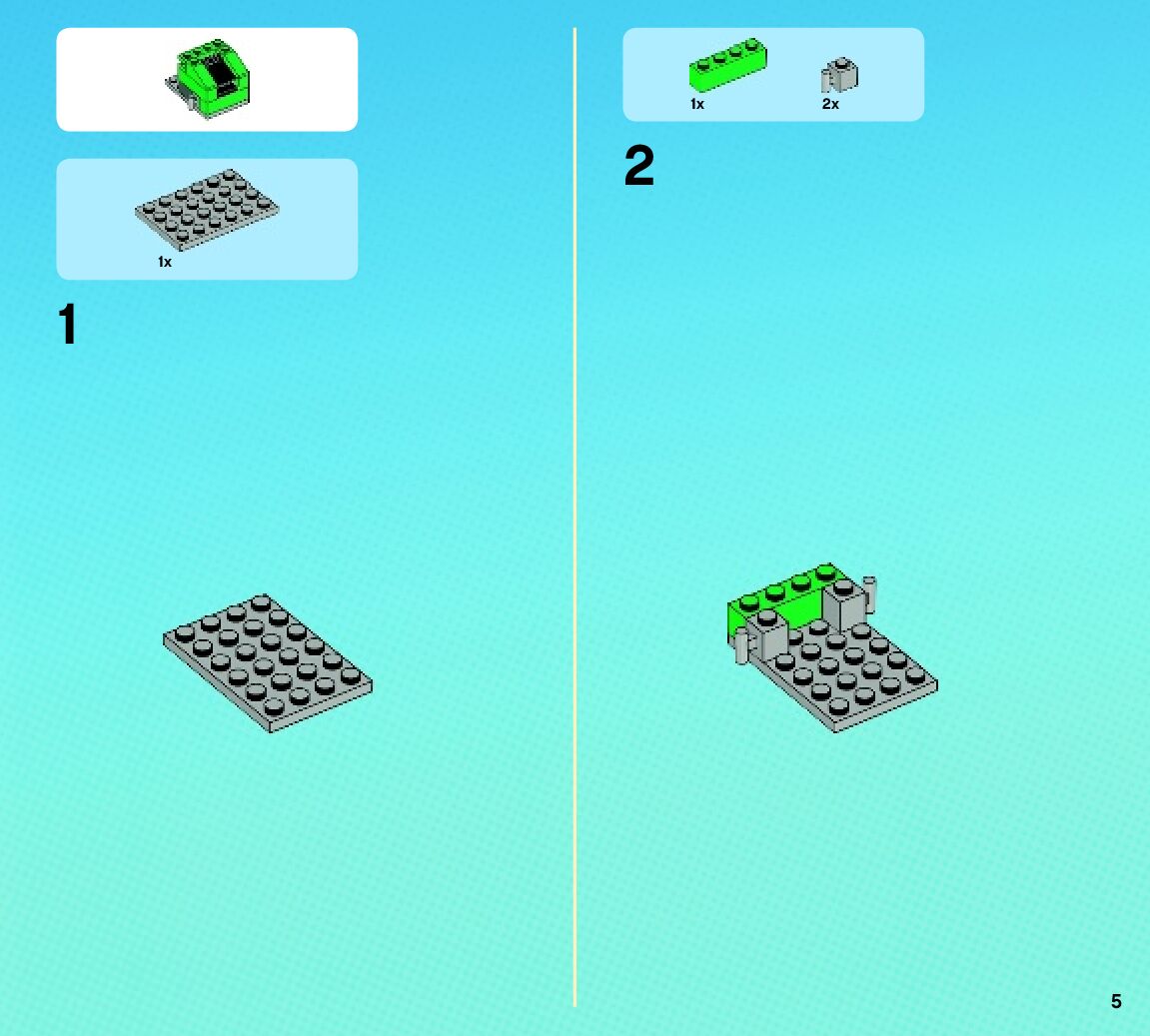 1x

1

1x

2x

2

5