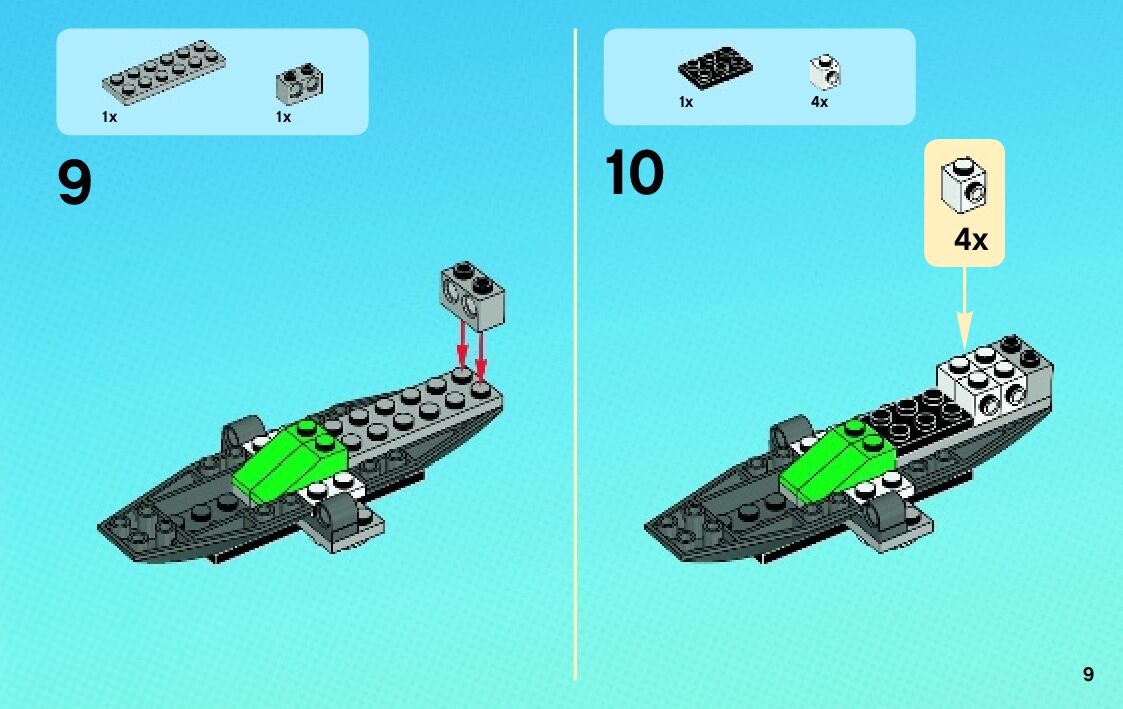 1x 1x

9

1x 4x

10

4x

9