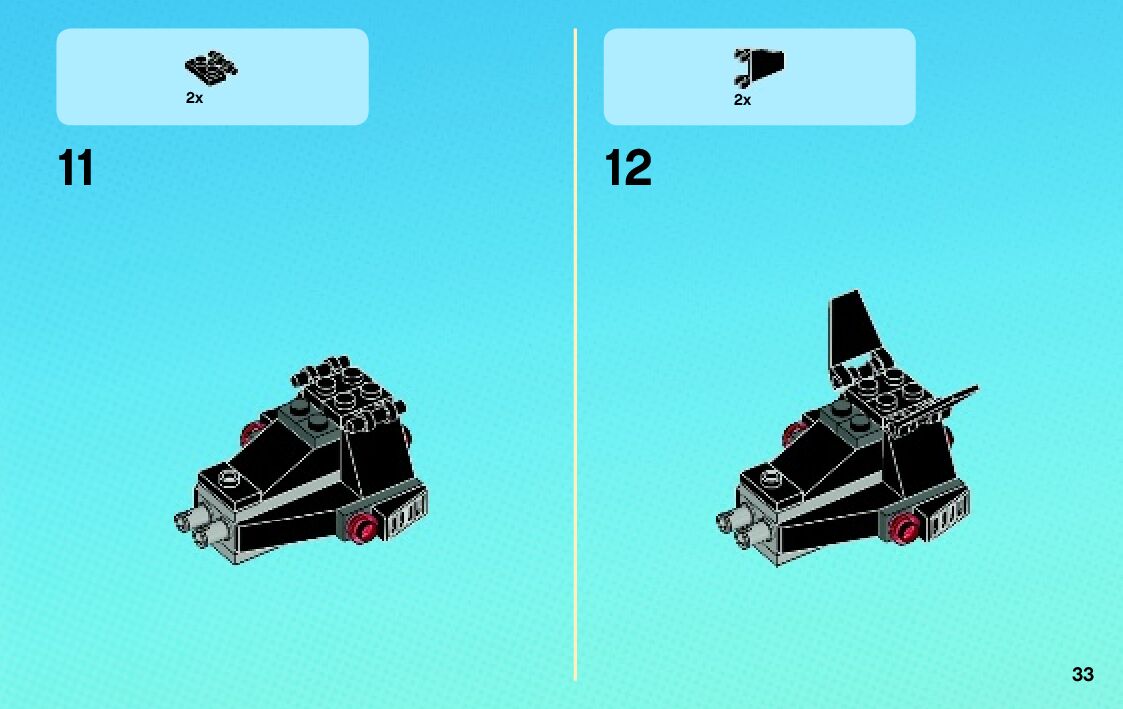 2x

11

2x

12

33