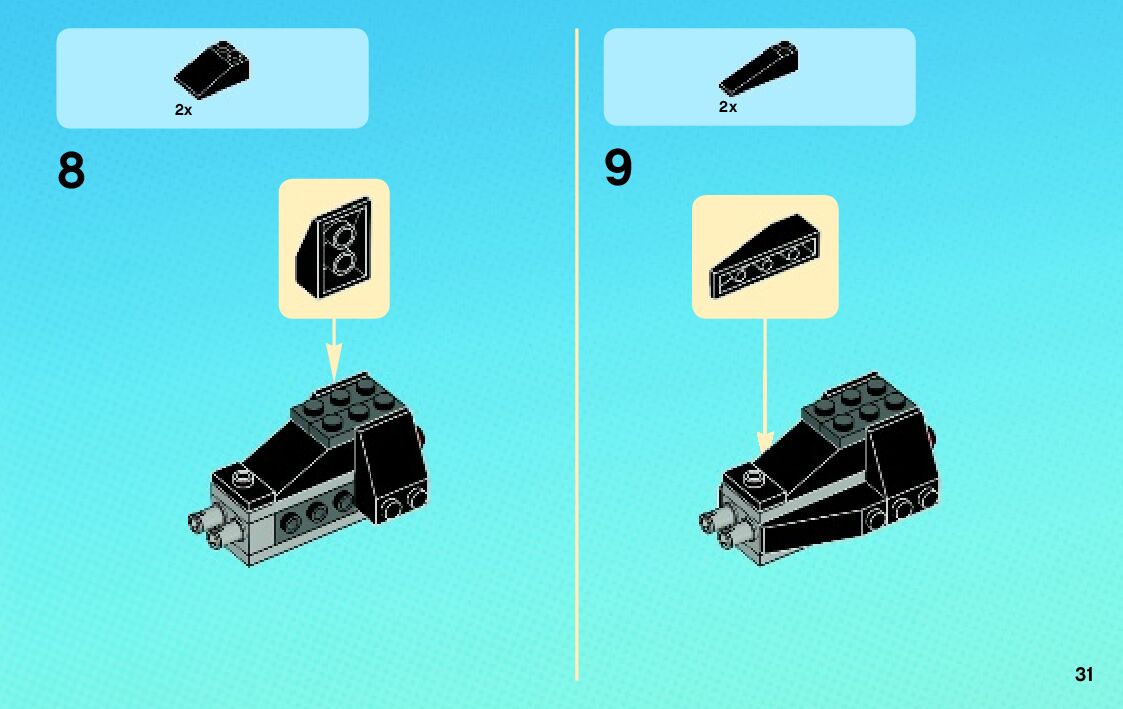 2x

8

2x

9

31