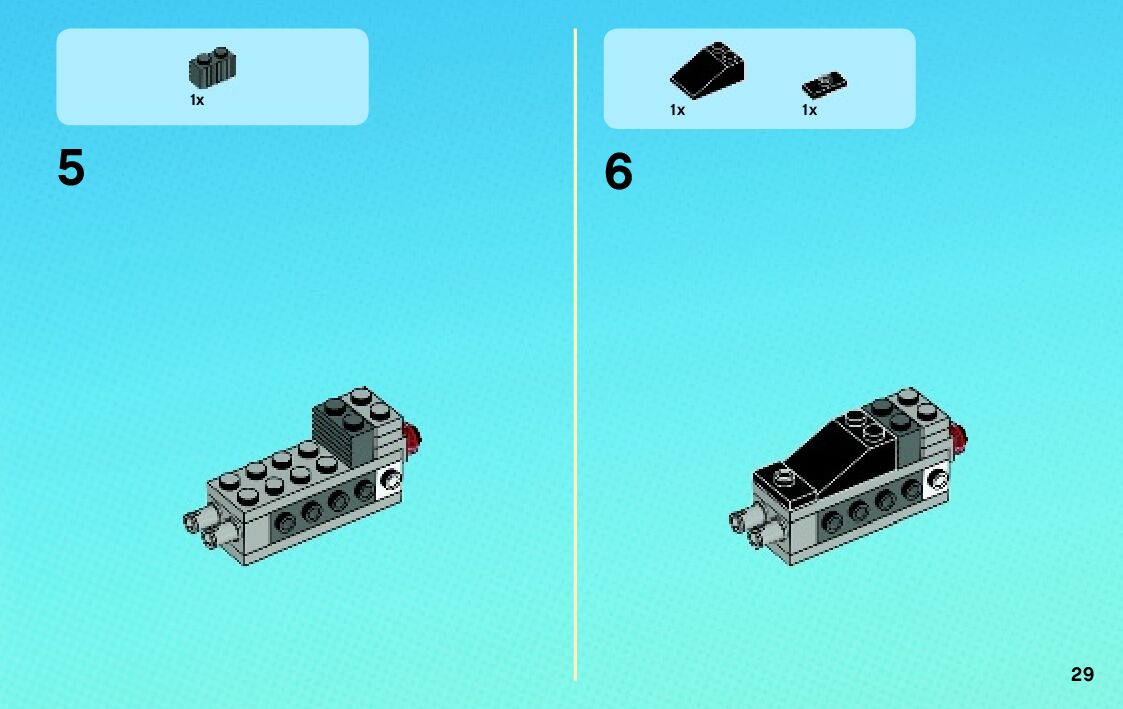 1x

5

1x

1x

6

29