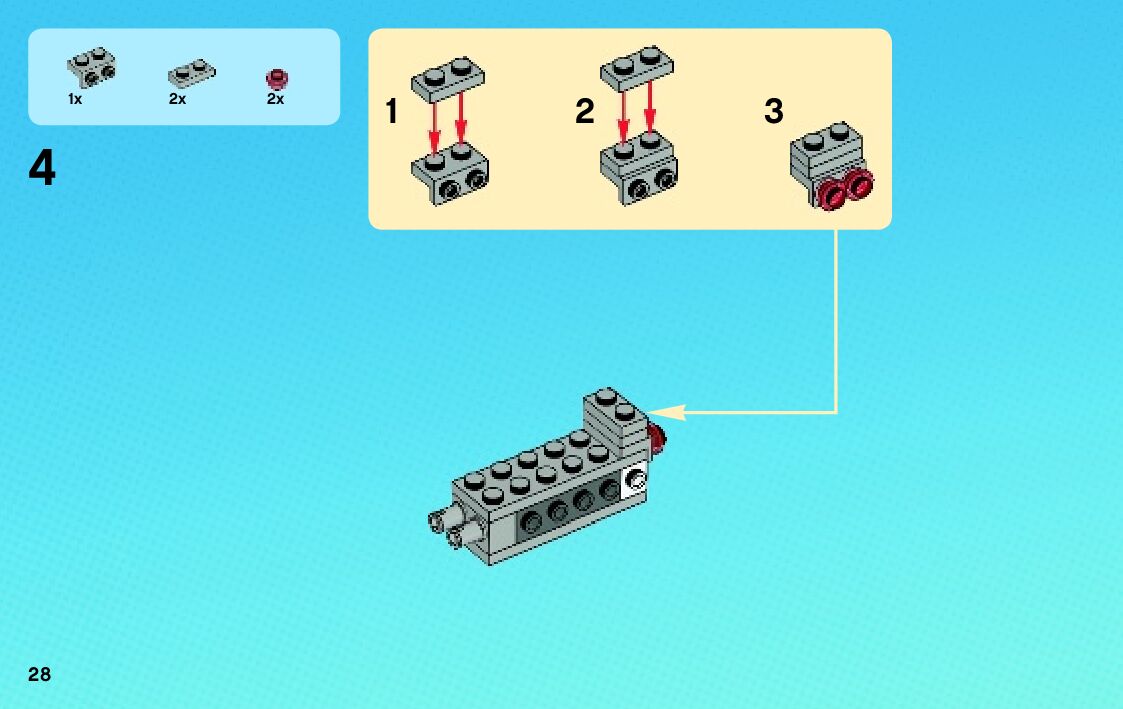 1x 2x 2x

4

1

2

3

28