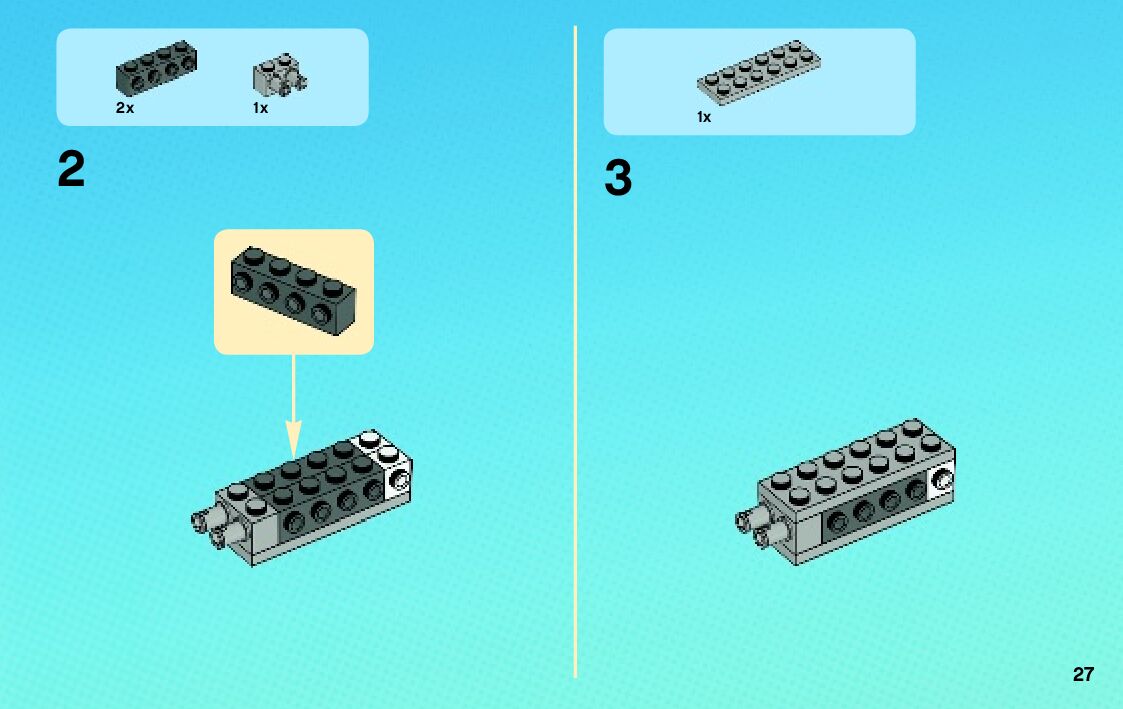 2x 1x

2

1x

3

27