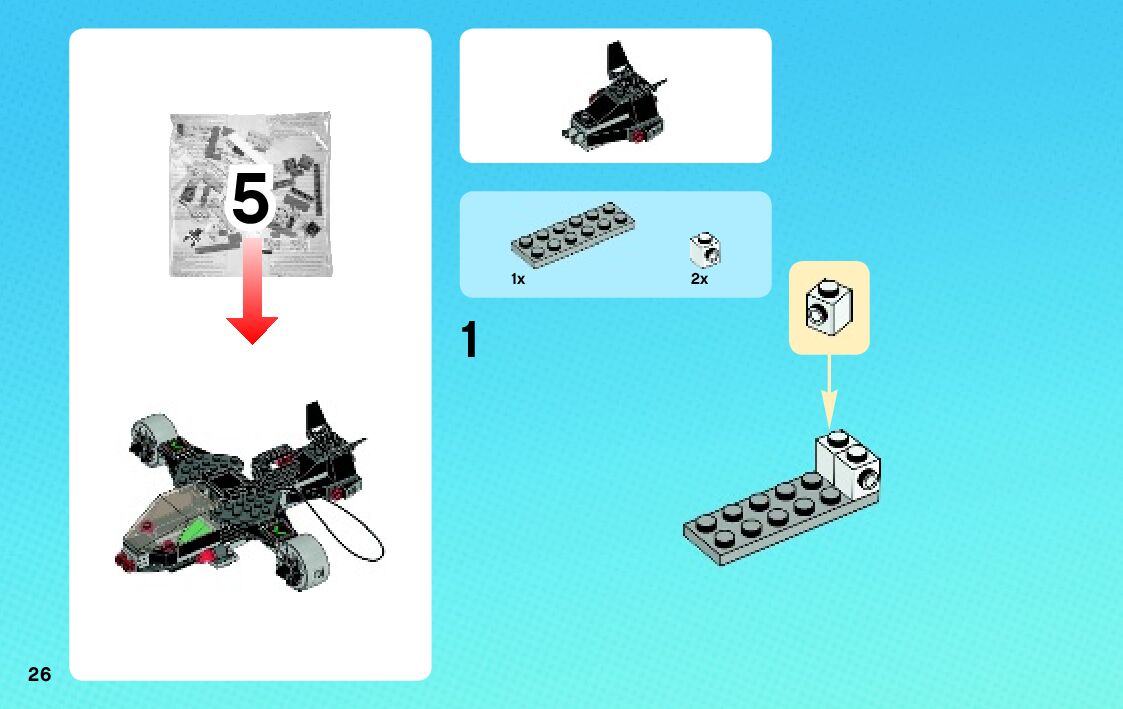 5

1x

2x

1

26