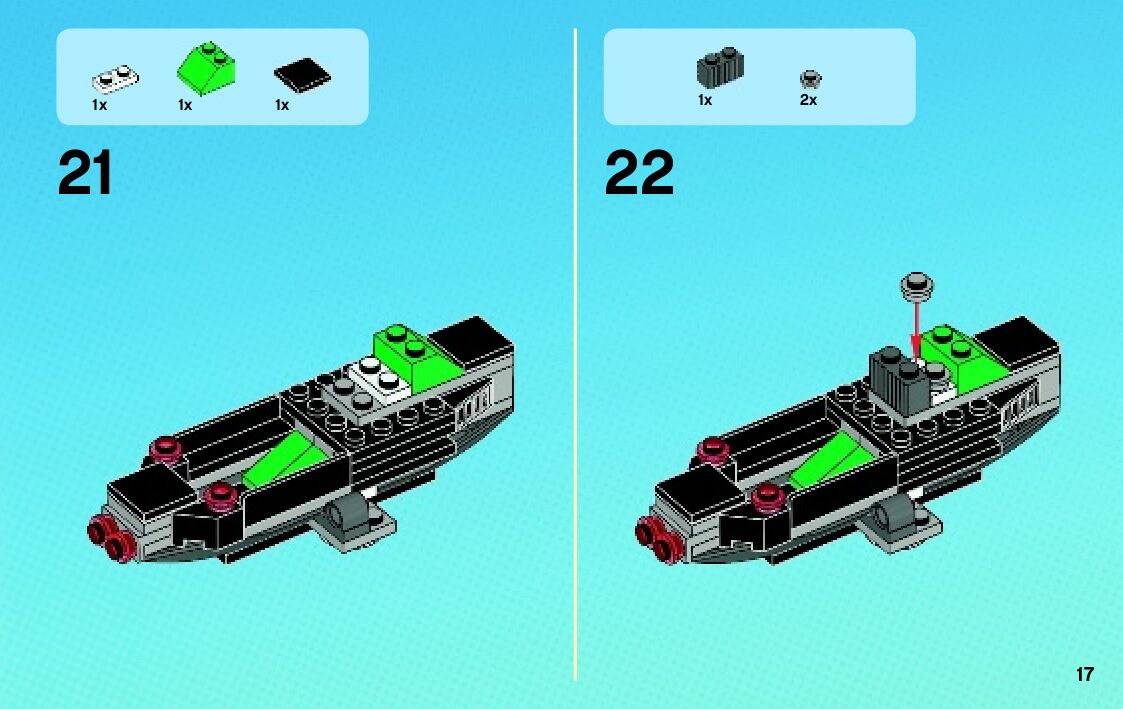 1x 1x 1x

21

1x 2x

22

17