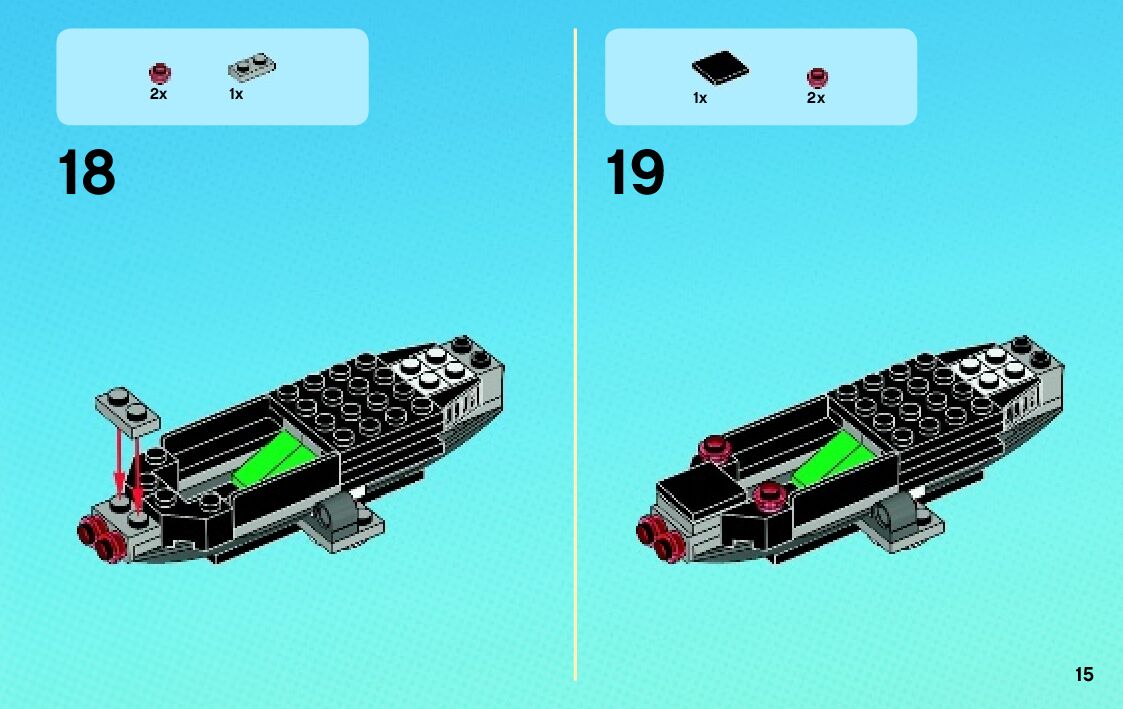 2x 1x

18

1x 2x

19

15