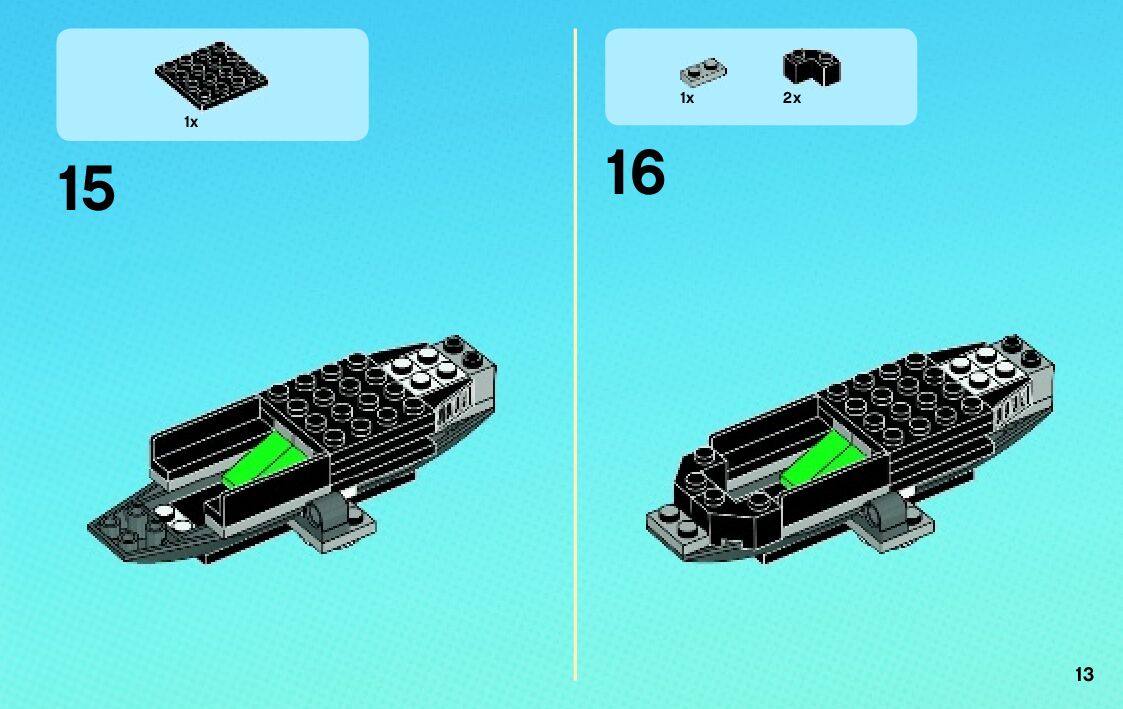 1x

15

1x 2x

16

13