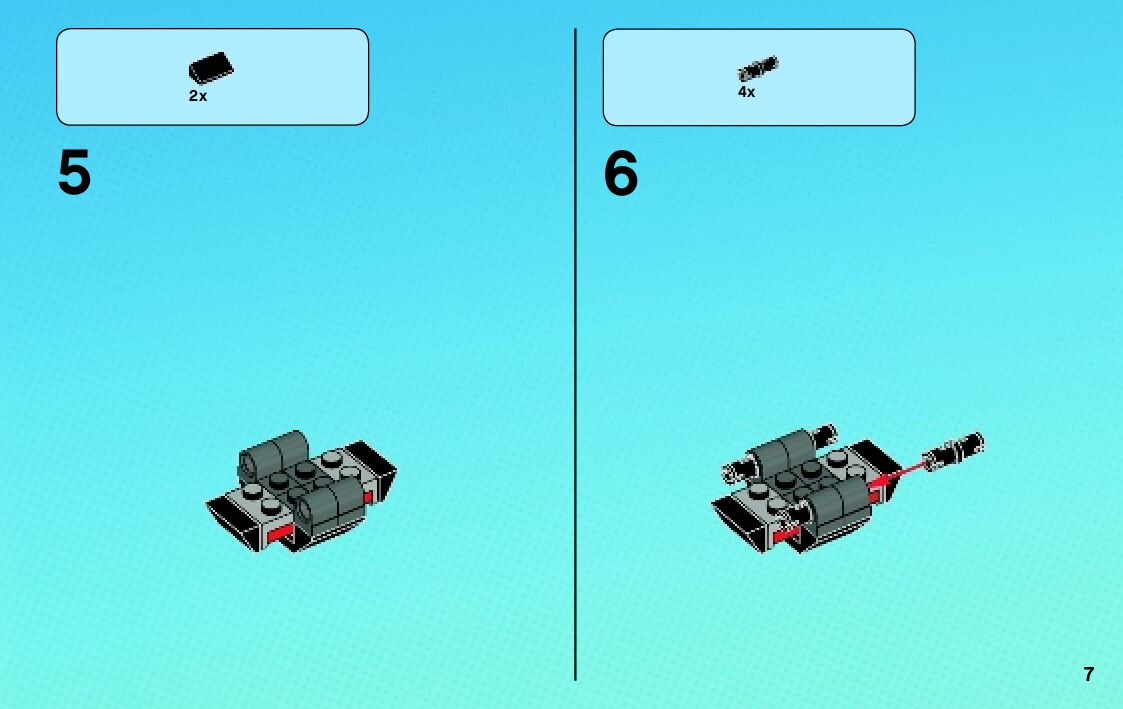 2x

5

4x

6

7