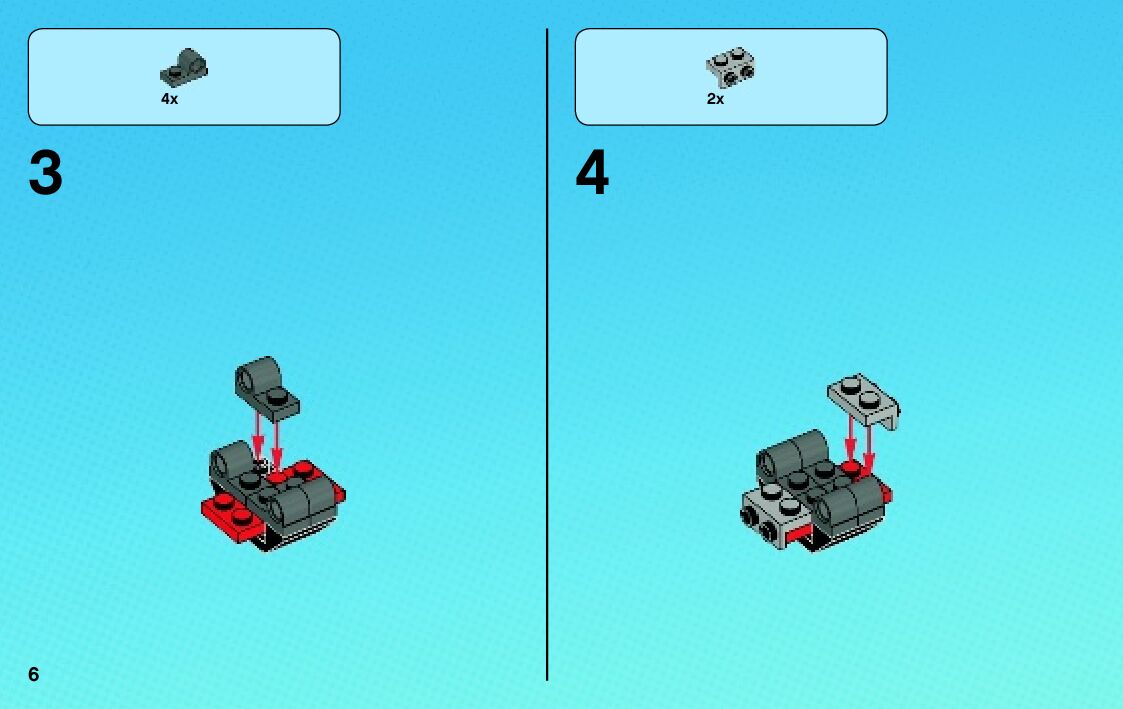 4x

3

6

2x

4