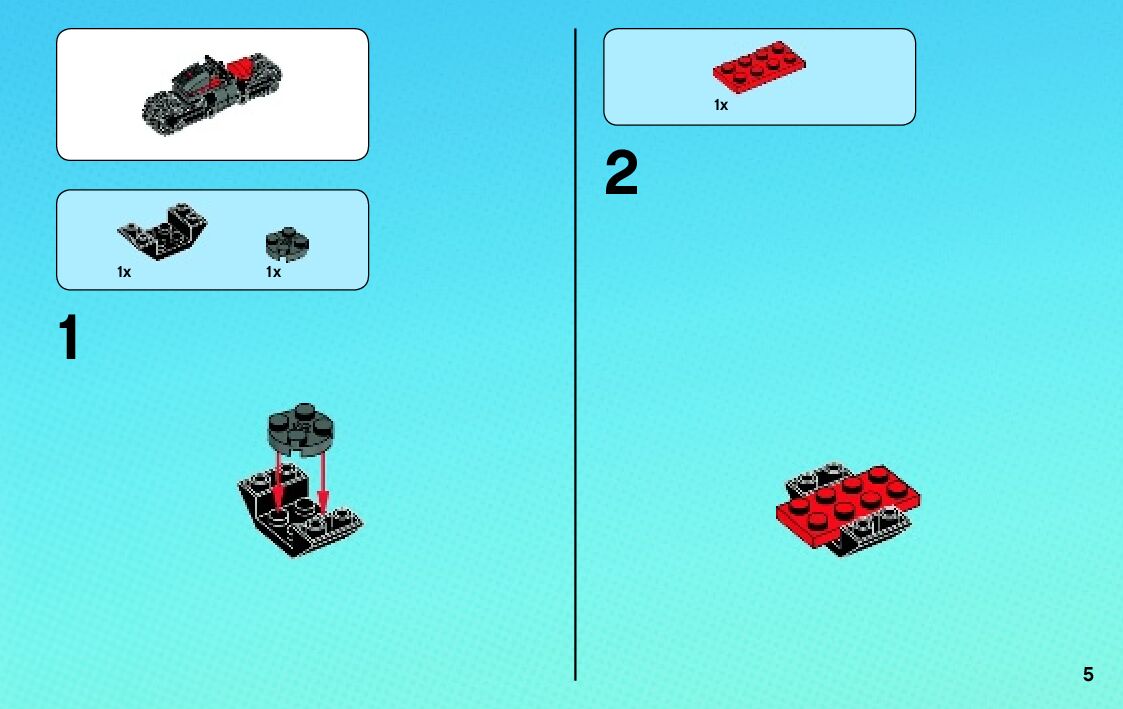 1x 1x

1

1x

2

5