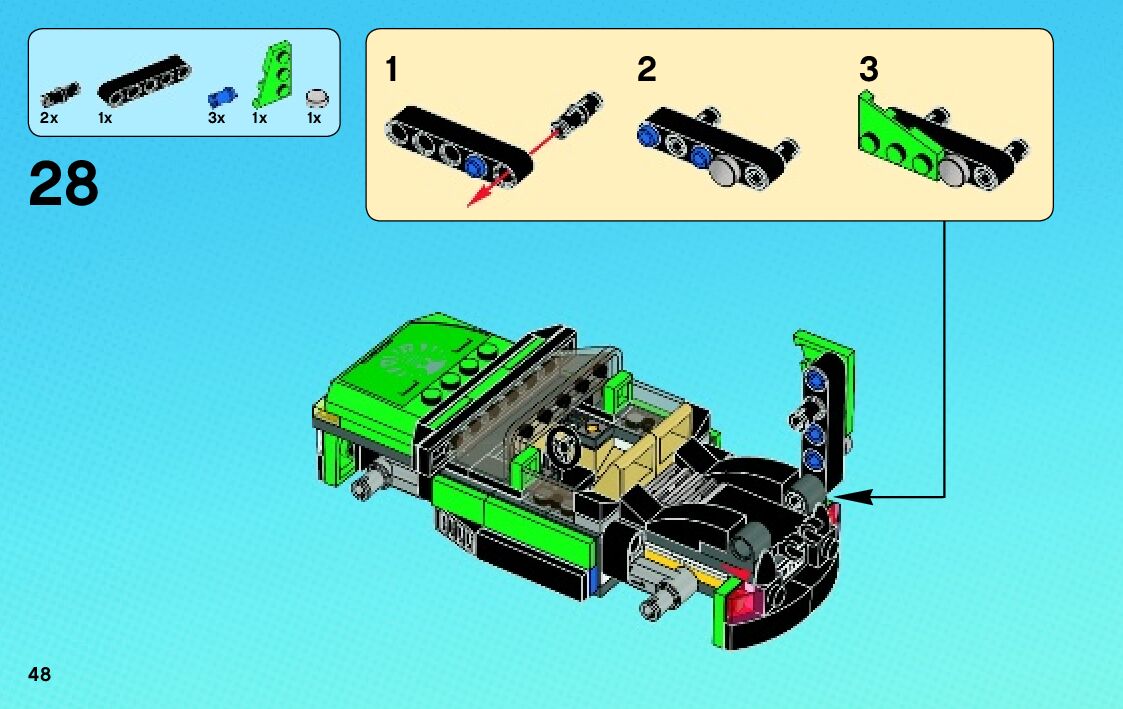 2x 1x 3x 1x 1x

28

1

2

3

48