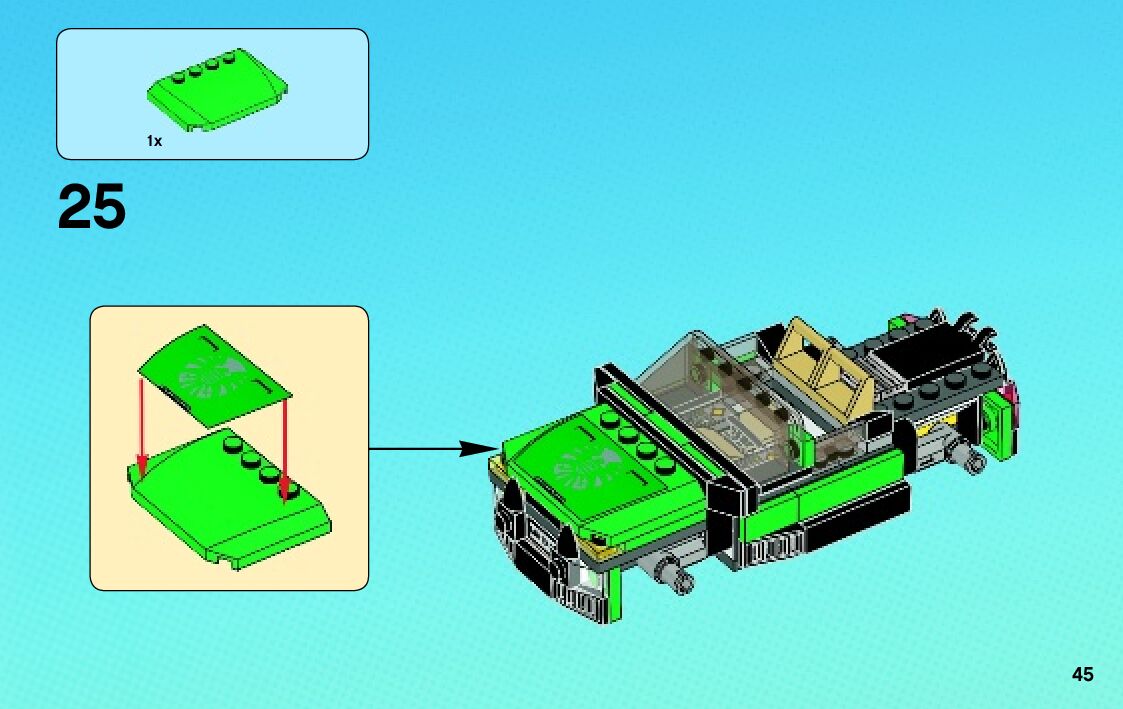 1x

25

45