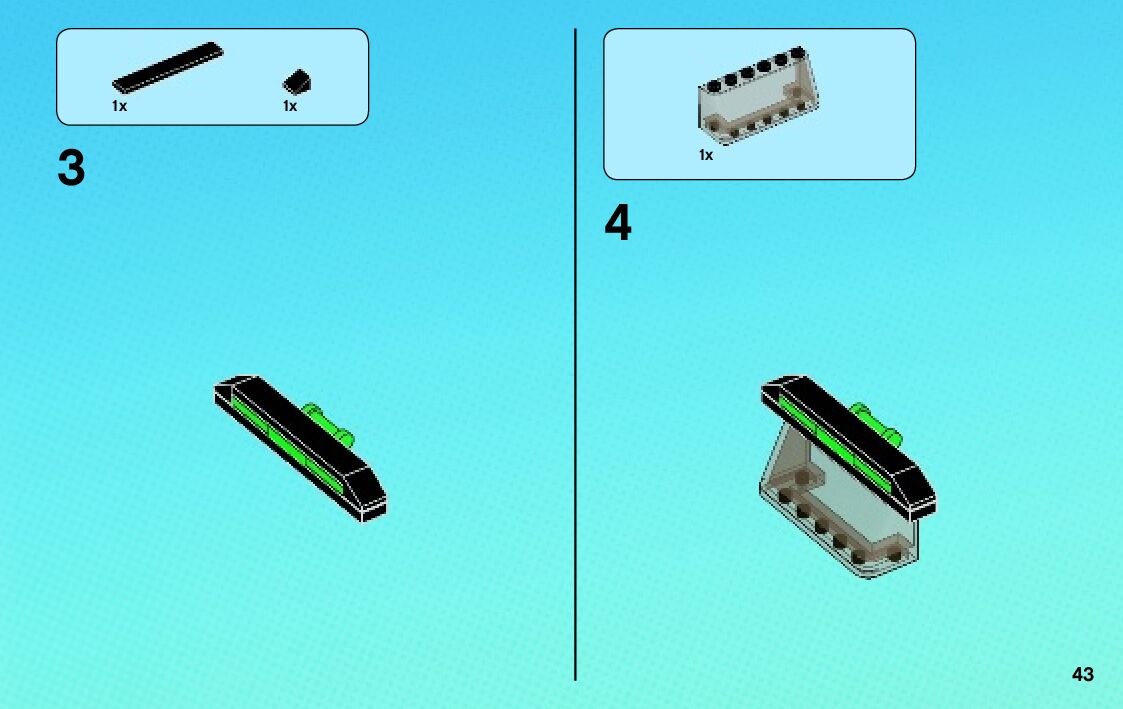 1x

1x

3

1x

4

43