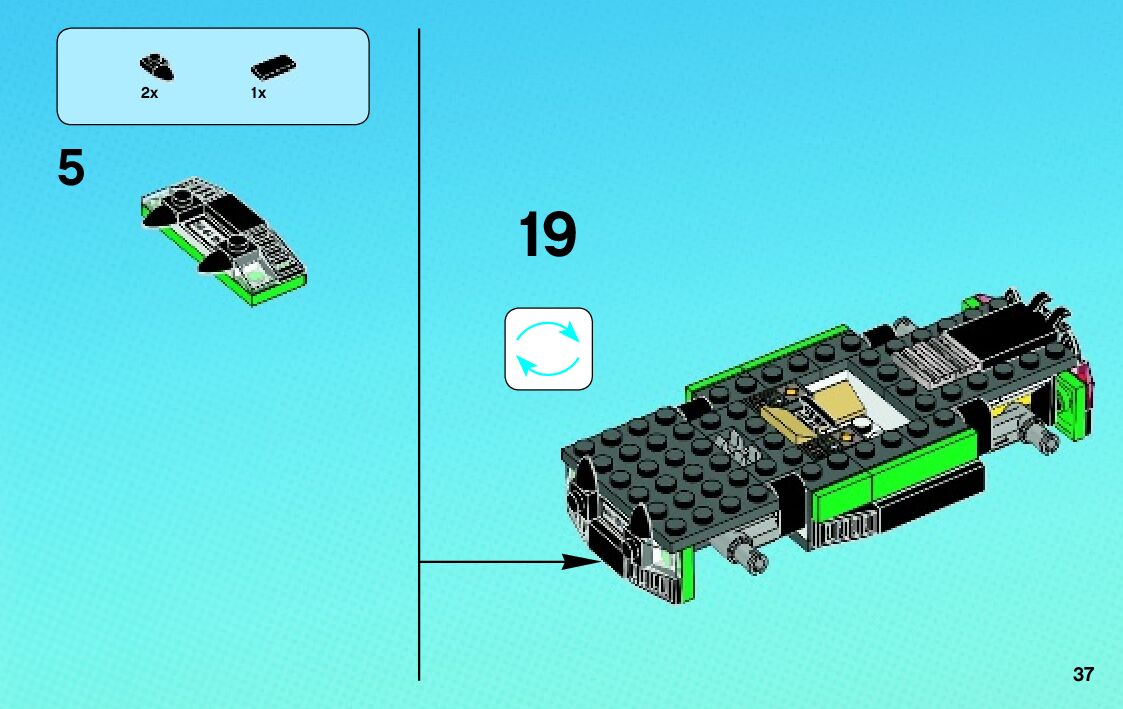 2x
1x

5

19

37