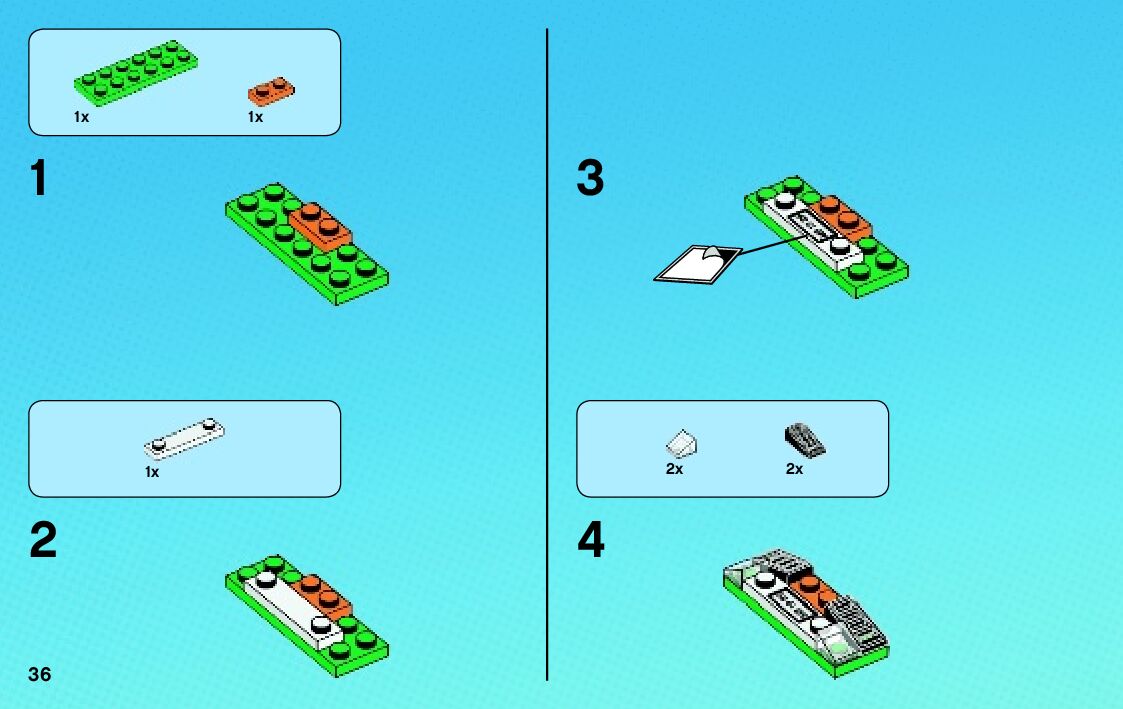 1x 1x

1

1x

2

36

3

2x 2x

4