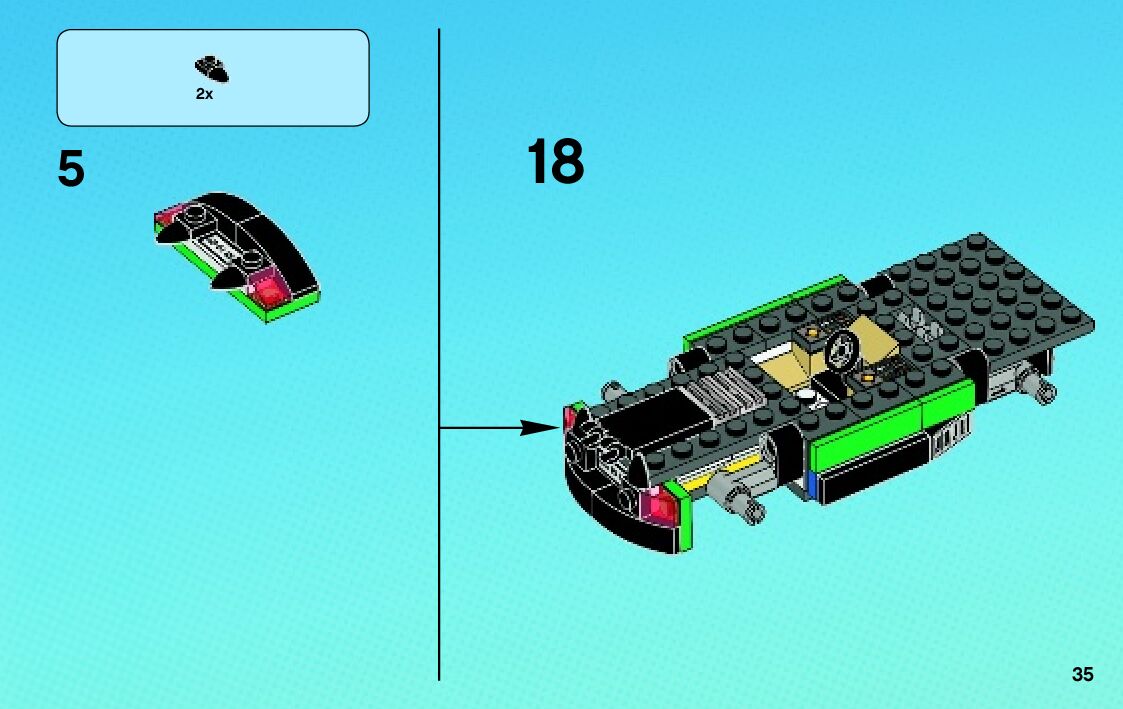 2x

5

18

35