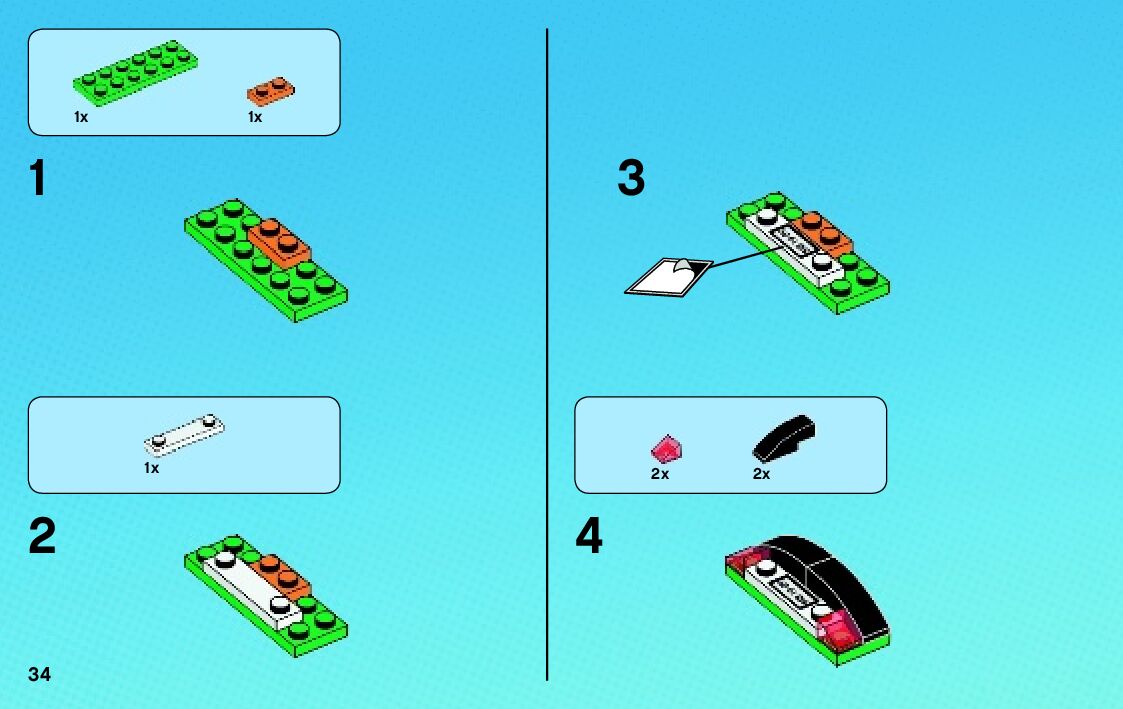 1x
1x

1

1x

2

34

3

2x
2x

4