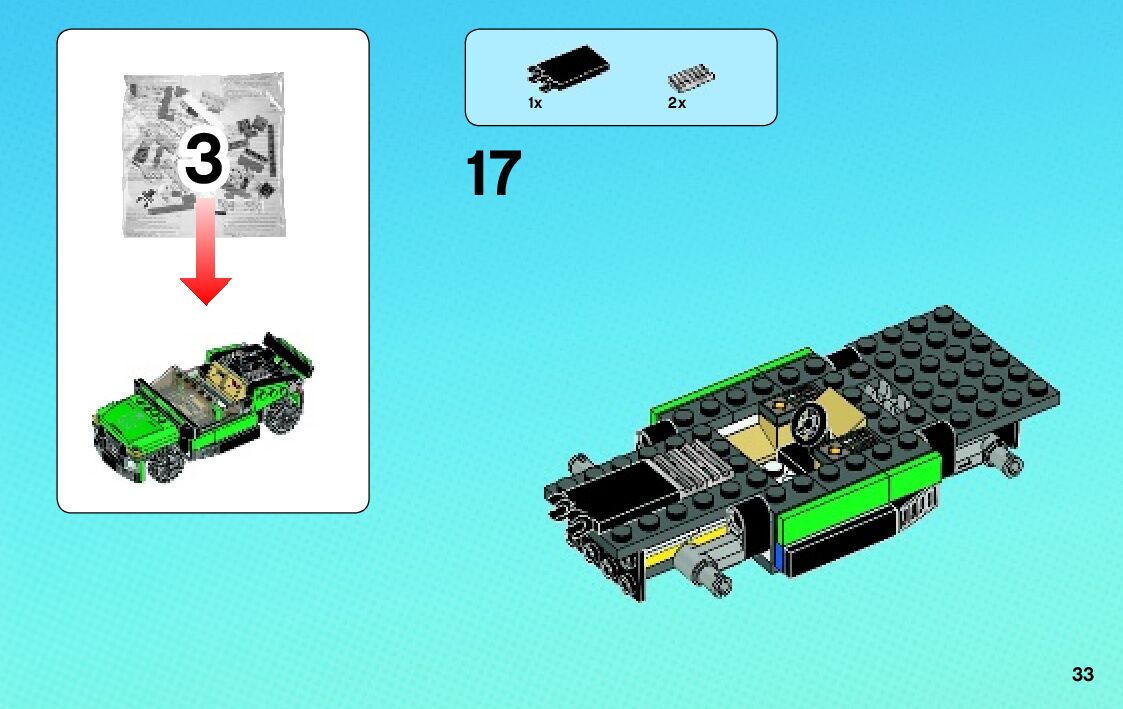 3

1x

2x

17

33