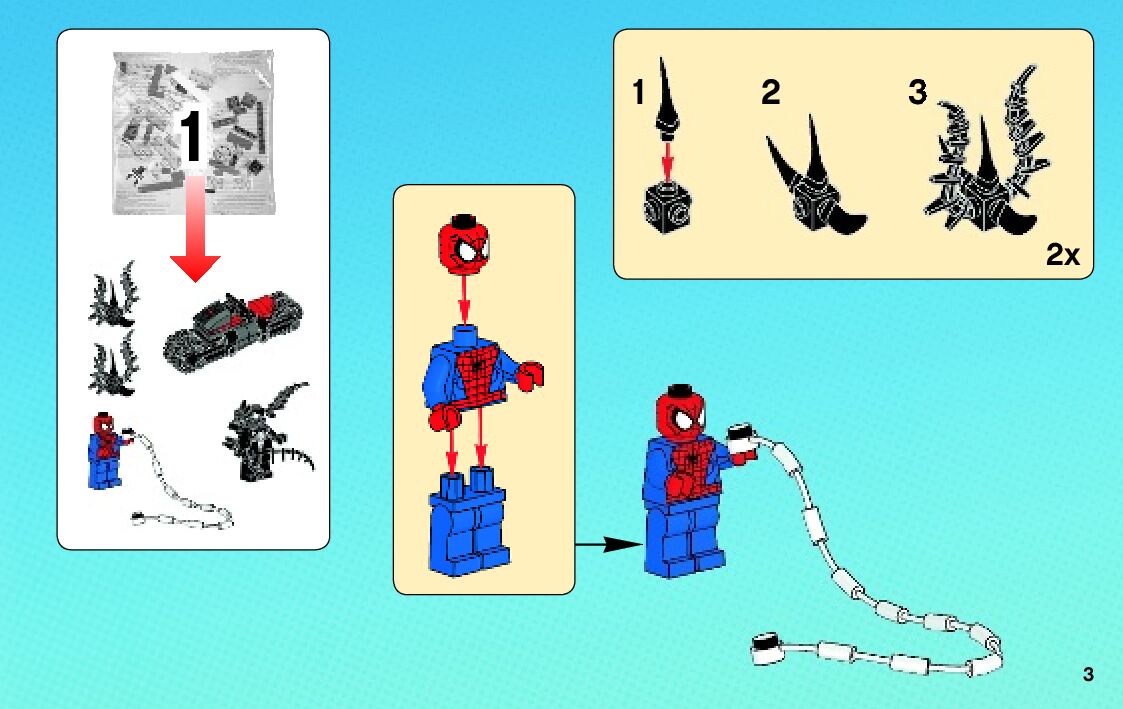 1

1

2

3

2x

3