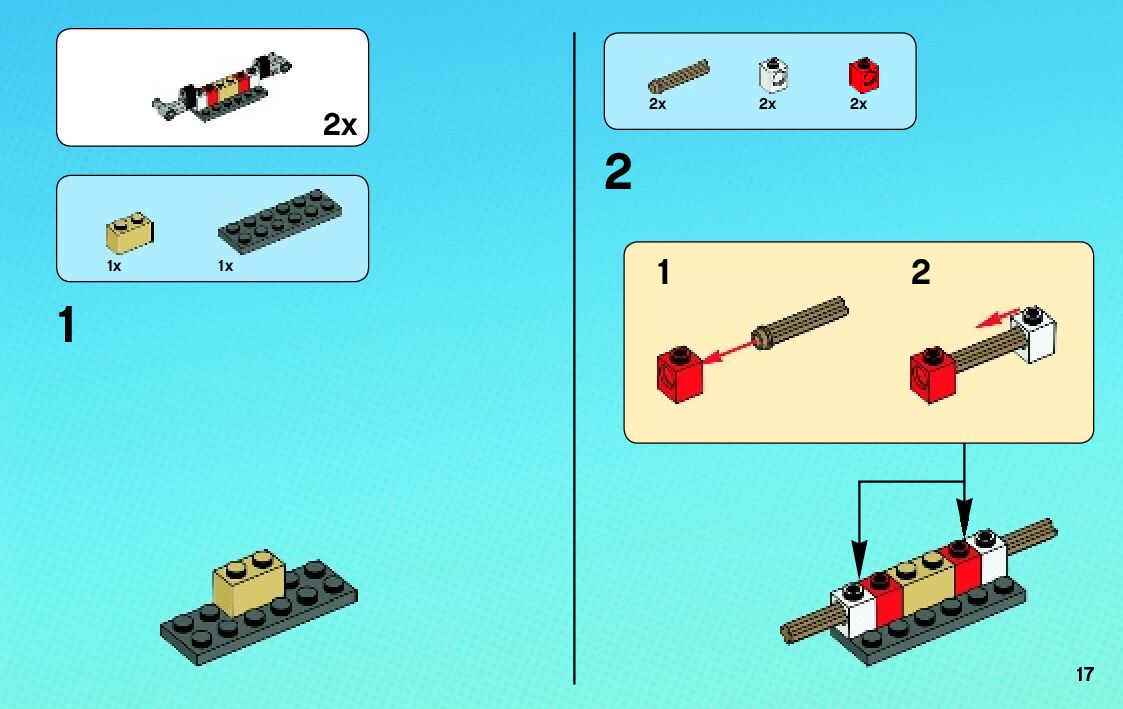 2x

1x 1x

1

2x 2x 2x

2

1 2

17