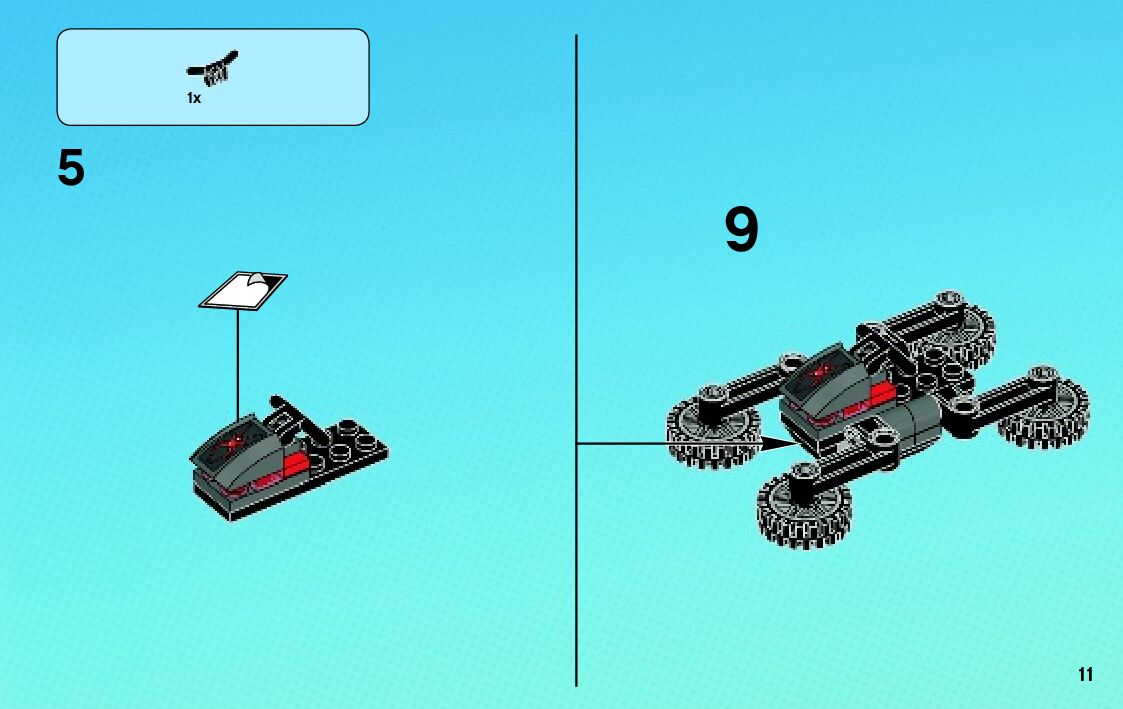 1x

5

9

11