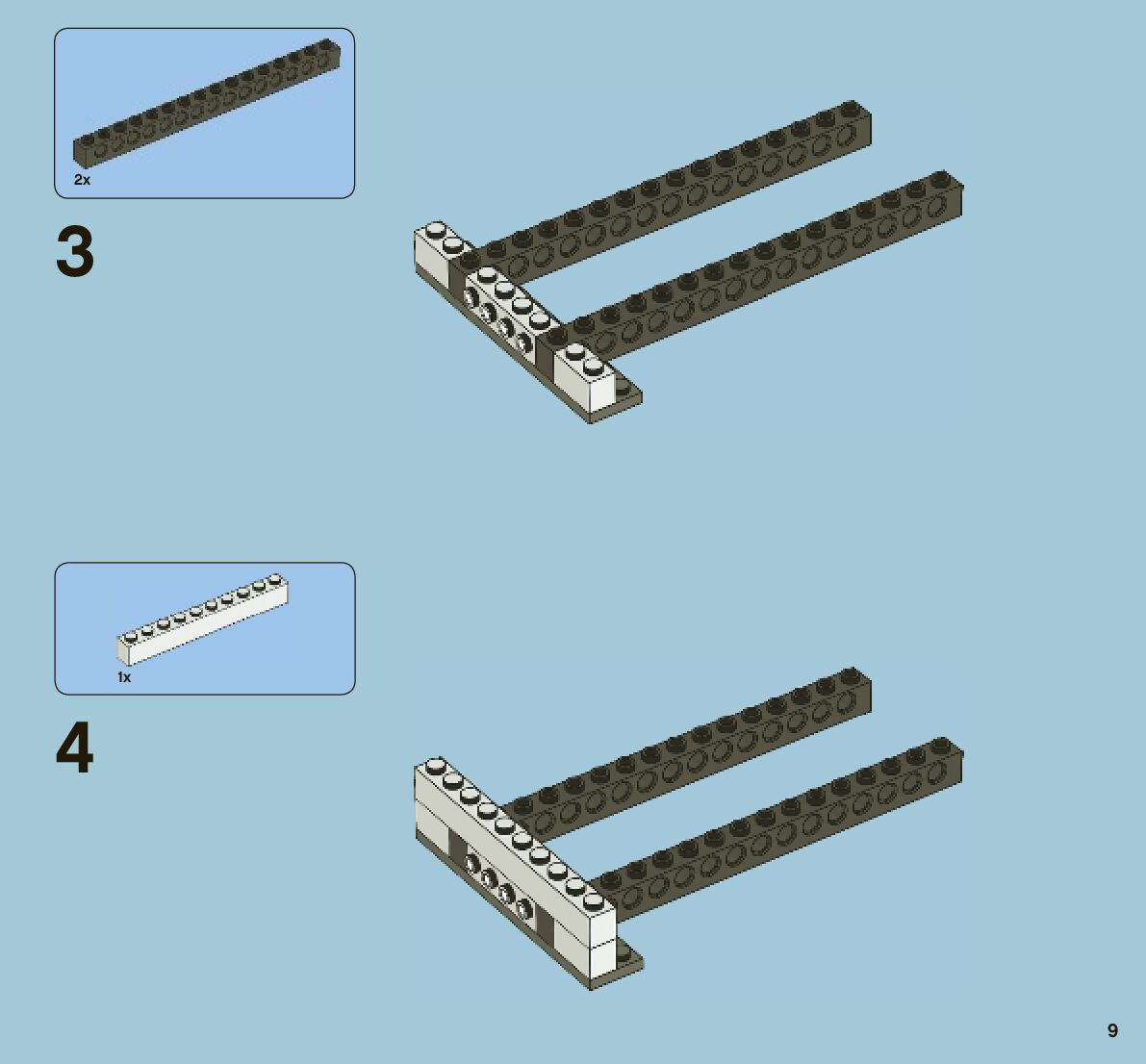 2x

3

1x

4

9